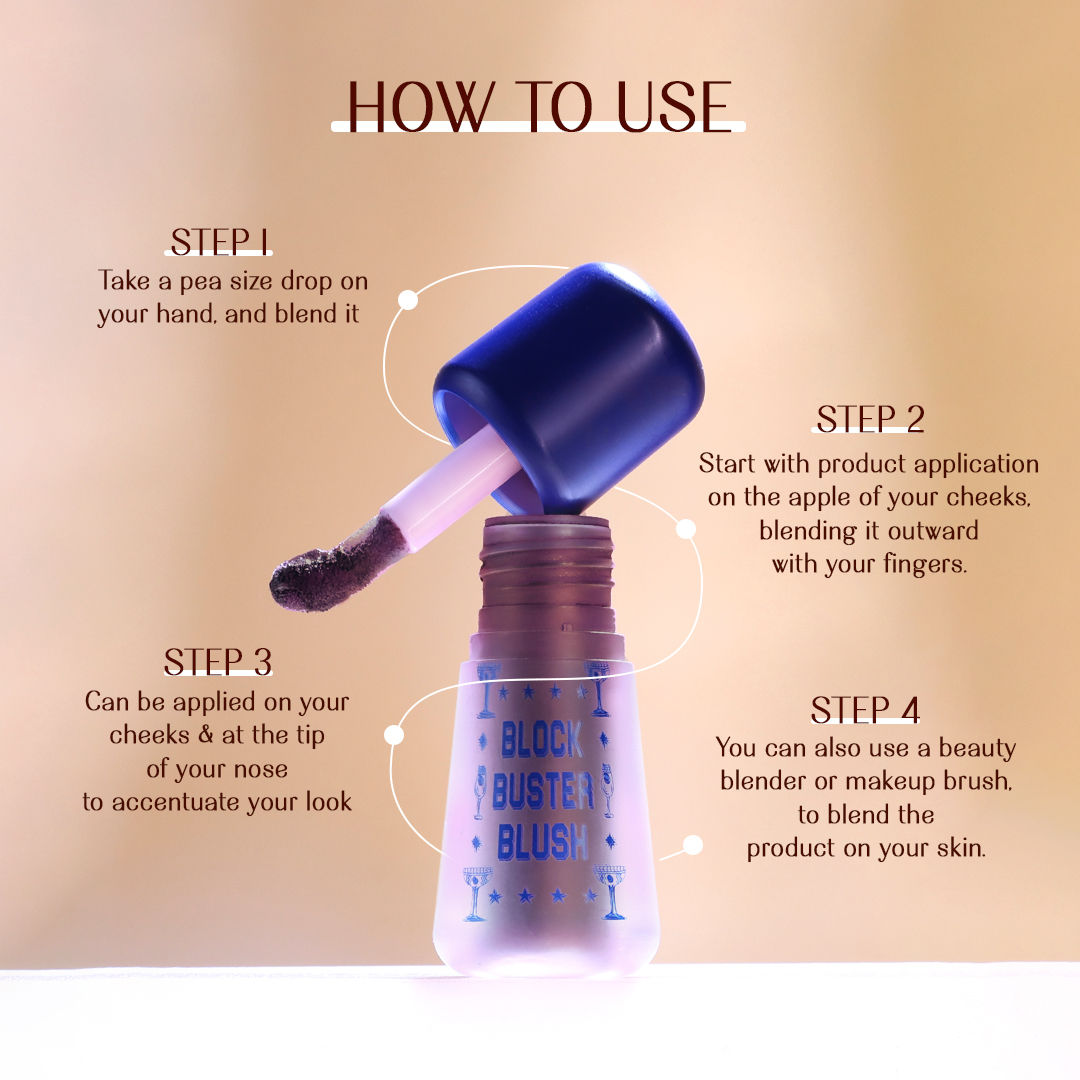 HOW TO USE

STEP 1
Take a pea size drop on your hand, and blend it

STEP 2
Start with product application on the apple of your cheeks, blending it outward with your fingers.

STEP 3
Can be applied on your cheeks & at the tip of your nose to accentuate your look

STEP 4
You can also use a beauty blender or makeup brush, to blend the product on your skin.

BLOCK BUSTER BLUSH