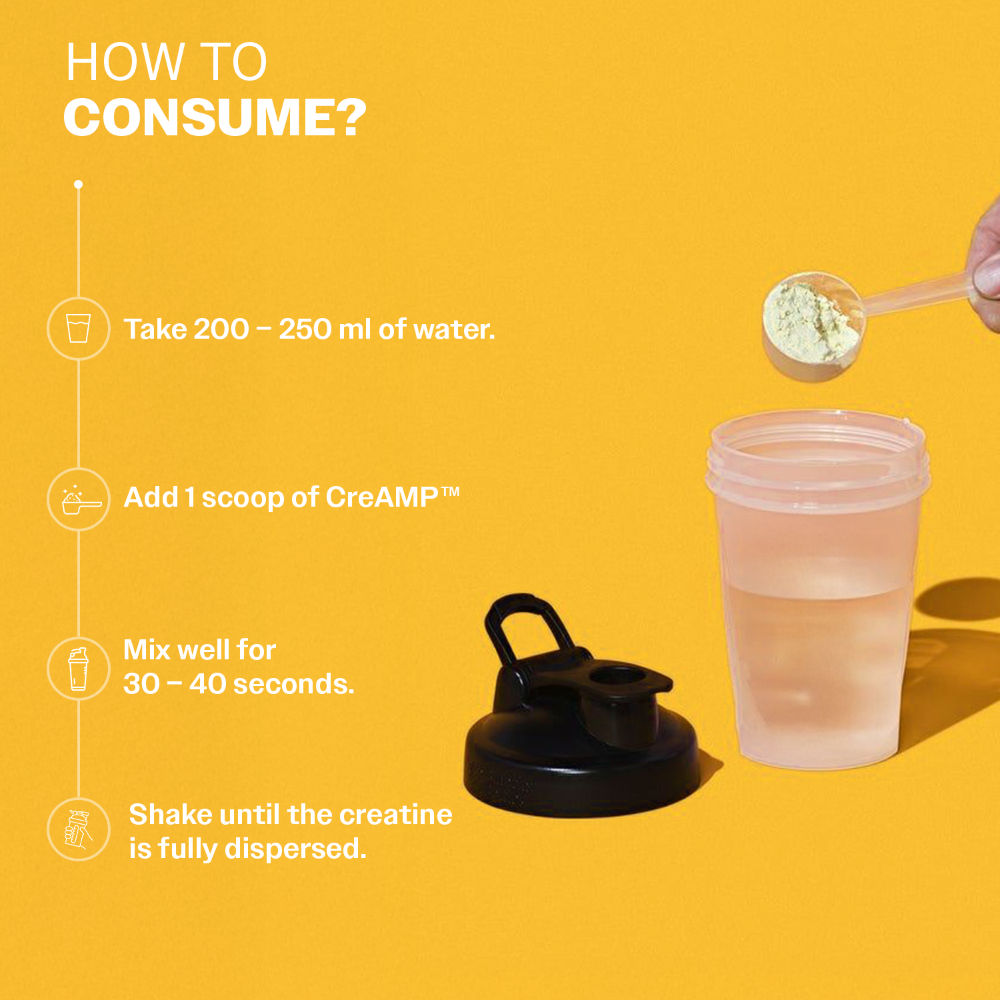 HOW TO
CONSUME?

Take 200 – 250 ml of water.

Add 1 scoop of CreAMP™

Mix well for 30 – 40 seconds.

Shake until the creatine is fully dispersed.