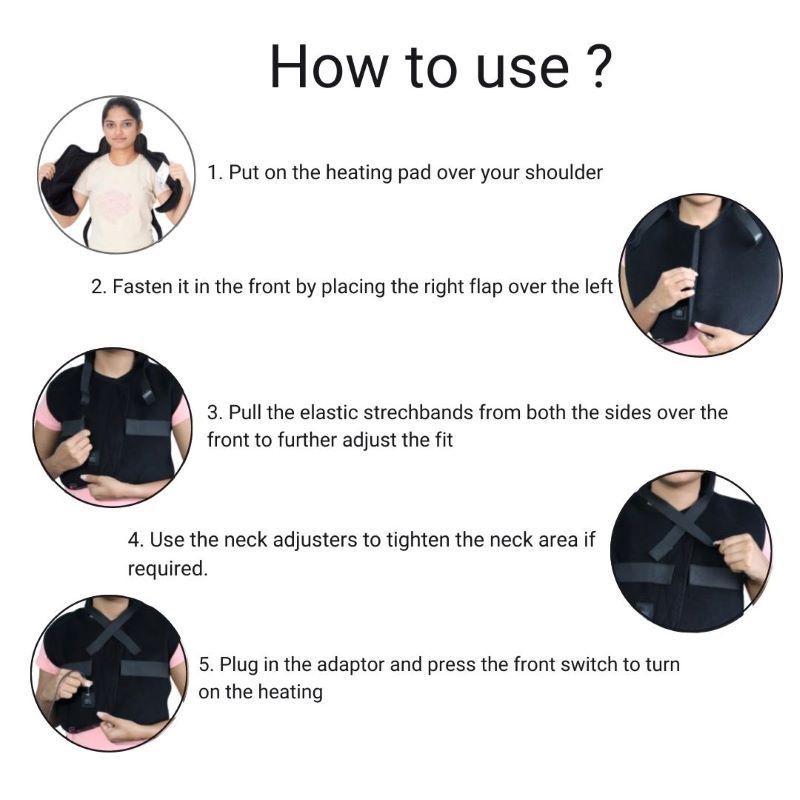 How to use ?

1. Put on the heating pad over your shoulder

2. Fasten it in the front by placing the right flap over the left

3. Pull the elastic strechbands from both the sides over the front to further adjust the fit

4. Use the neck adjusters to tighten the neck area if required.

5. Plug in the adaptor and press the front switch to turn on the heating