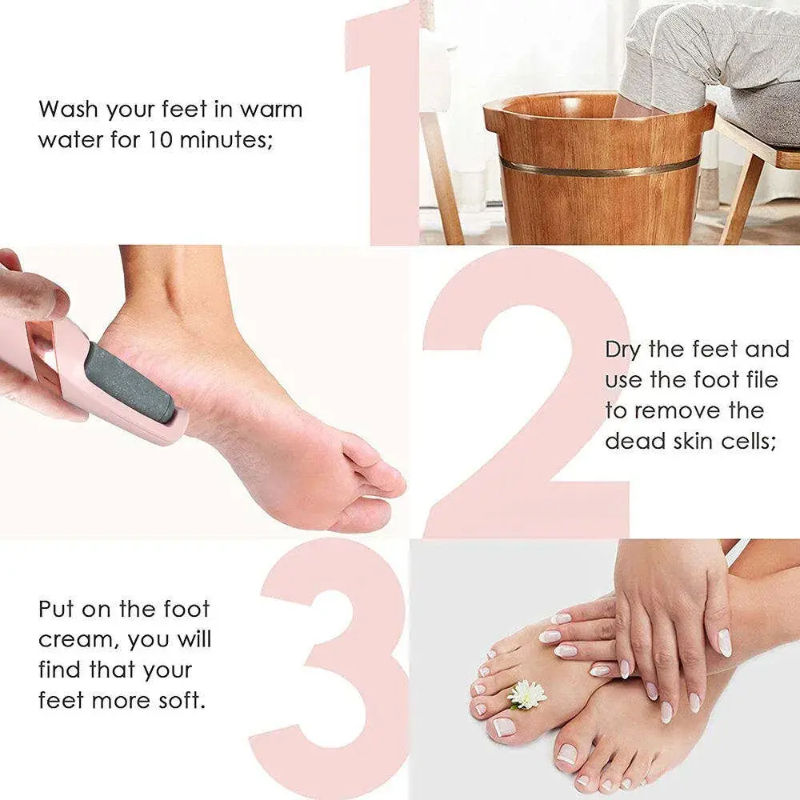 1

Wash your feet in warm water for 10 minutes;

2

Dry the feet and use the foot file to remove the dead skin cells;

3

Put on the foot cream, you will find that your feet more soft.