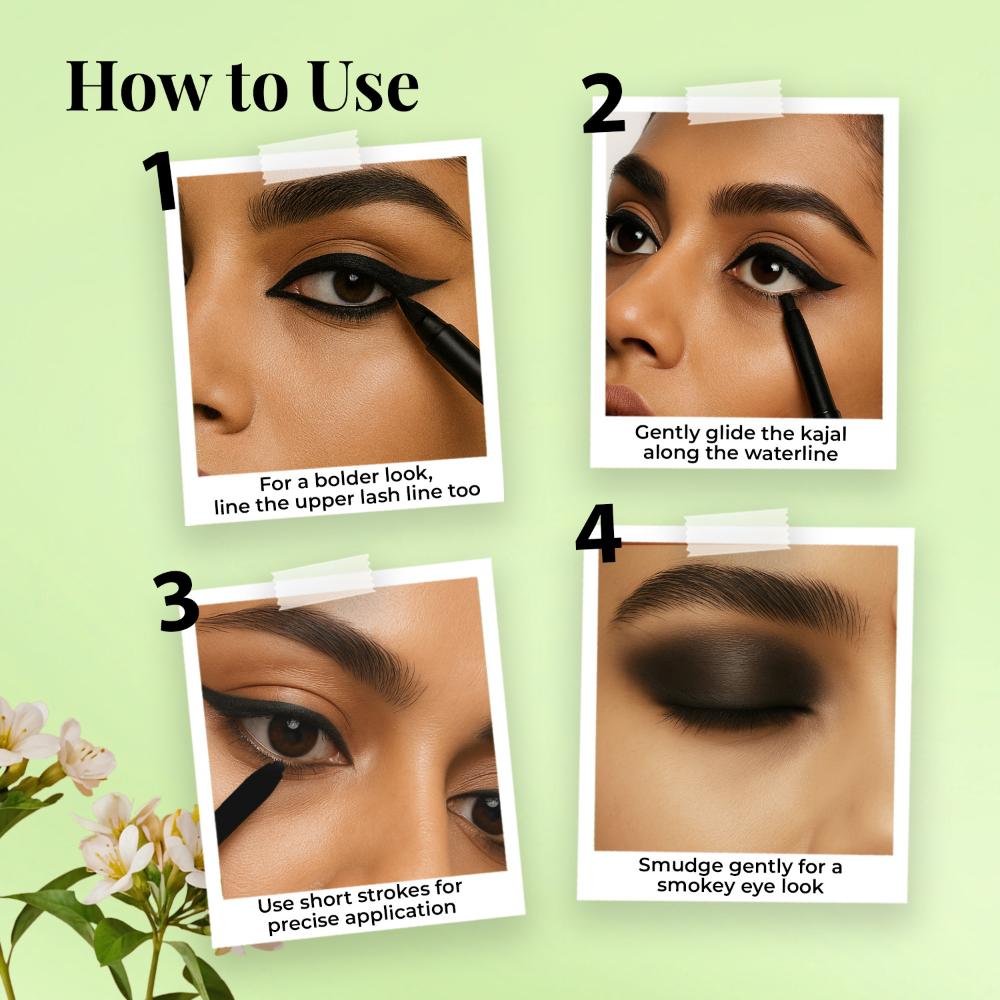 How to Use

1

For a bolder look, line the upper lash line too

2

Gently glide the kajal along the waterline

3

Use short strokes for precise application

4

Smudge gently for a smokey eye look