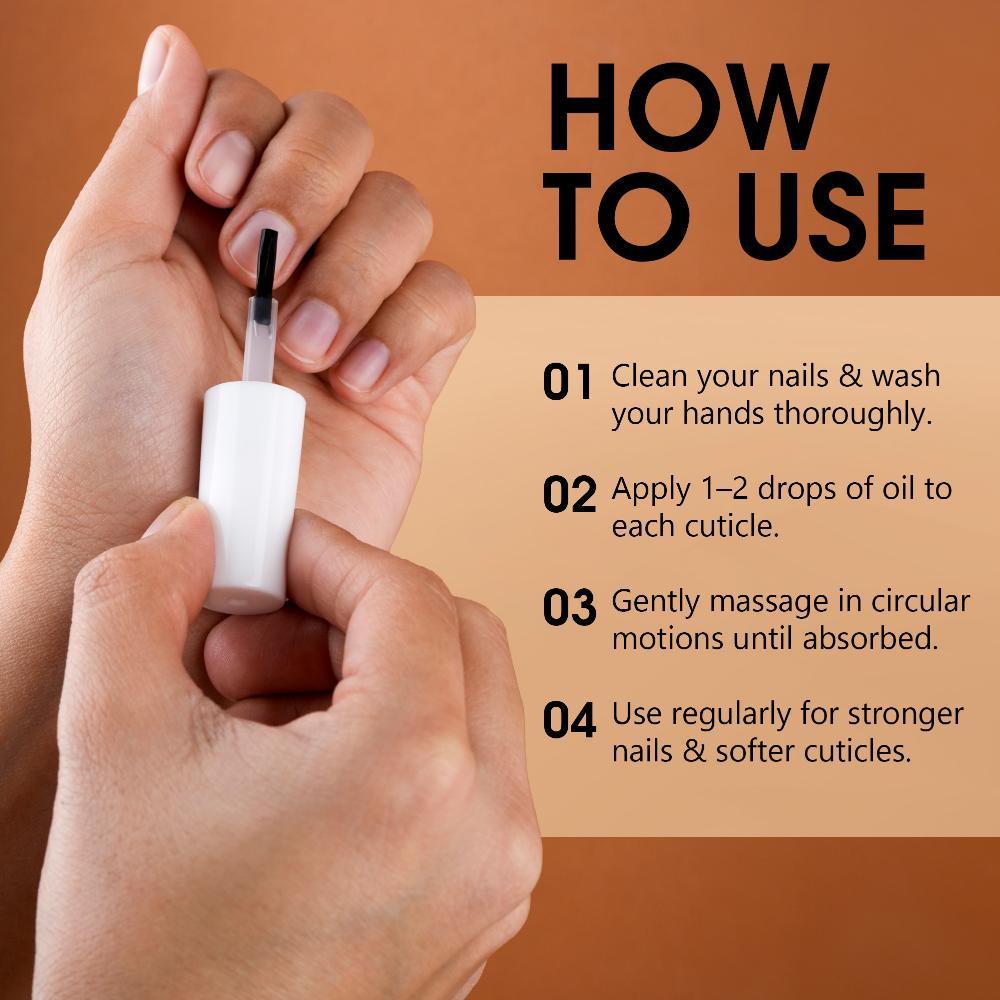 HOW TO USE

01 Clean your nails & wash your hands thoroughly.

02 Apply 1–2 drops of oil to each cuticle.

03 Gently massage in circular motions until absorbed.

04 Use regularly for stronger nails & softer cuticles.