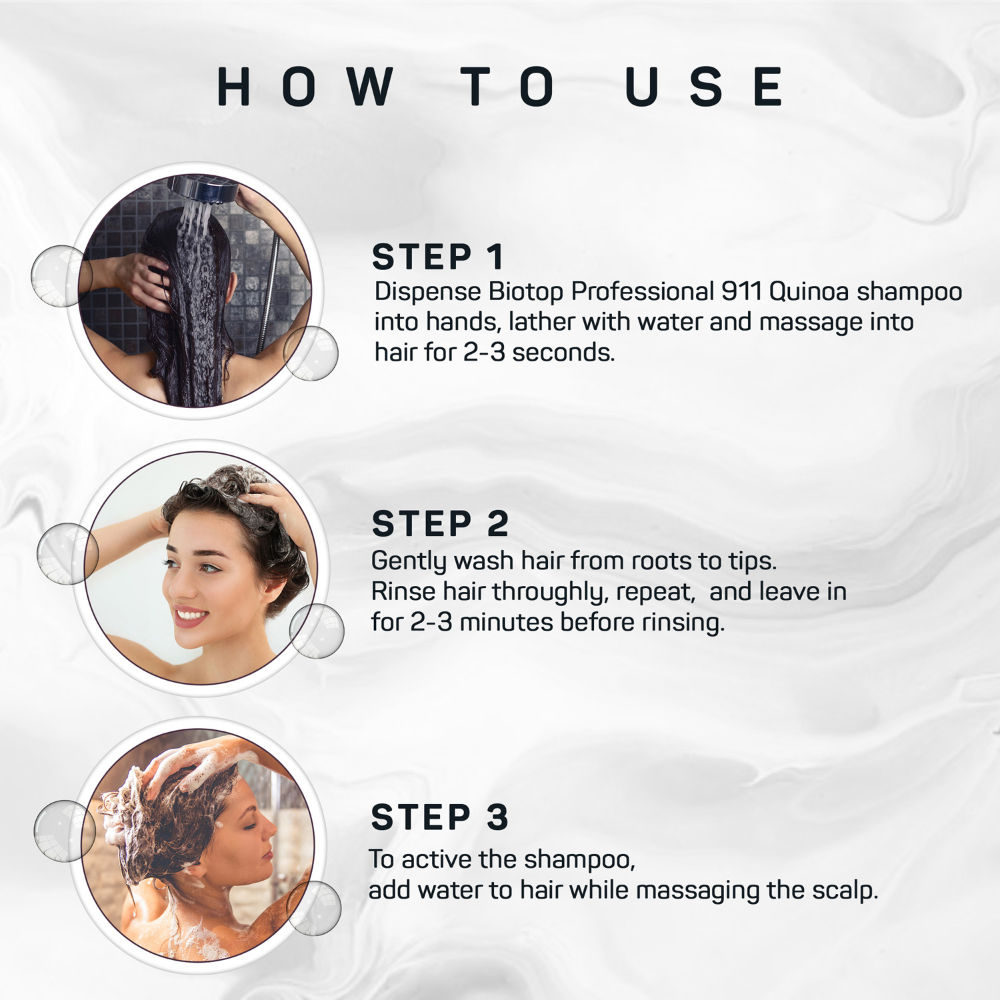 HOW TO USE

STEP 1
Dispense Biotop Professional 911 Quinoa shampoo into hands, lather with water and massage into hair for 2-3 seconds.

STEP 2
Gently wash hair from roots to tips. Rinse hair throughly, repeat, and leave in for 2-3 minutes before rinsing.

STEP 3
To active the shampoo, add water to hair while massaging the scalp.