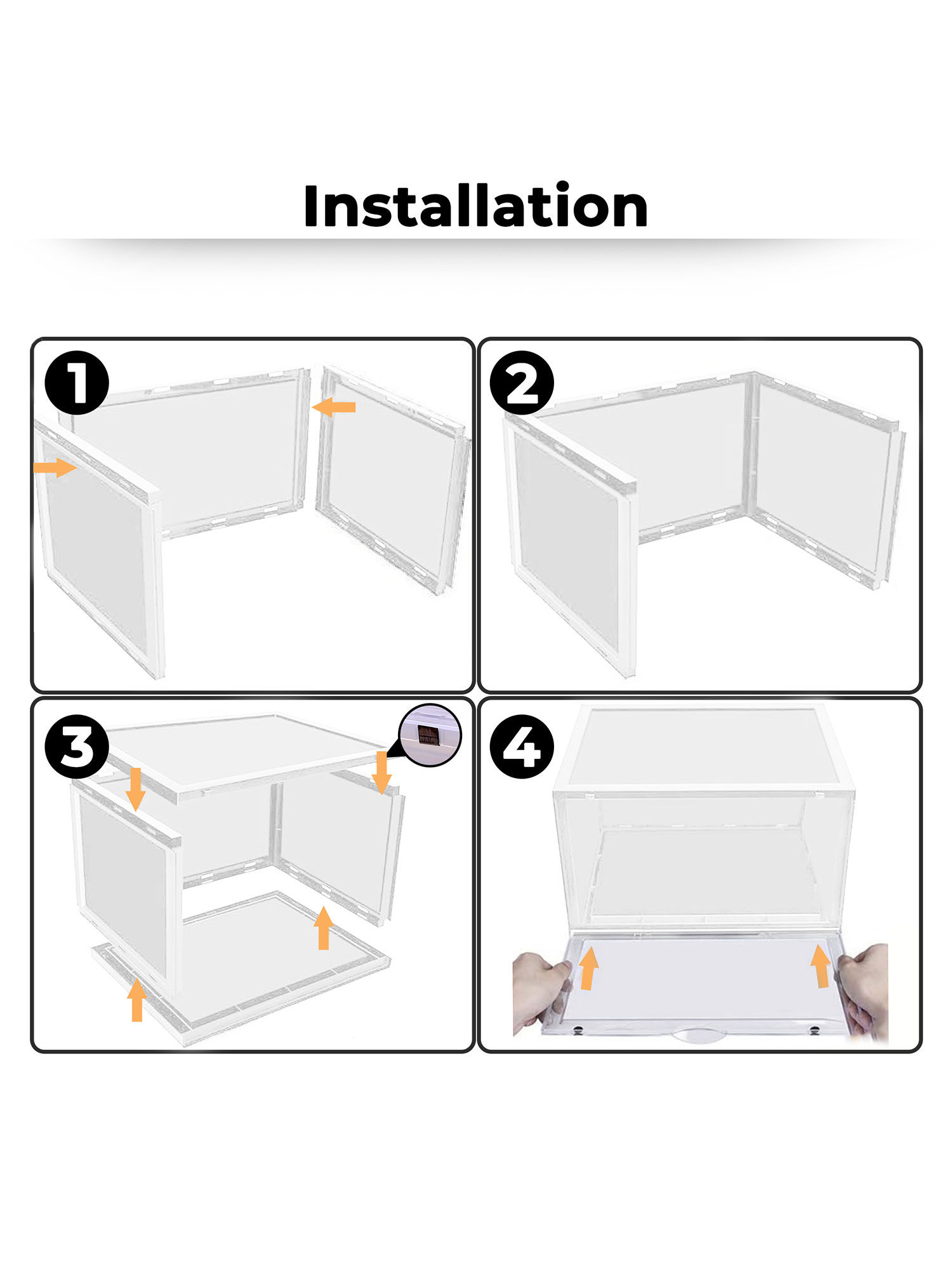 Installation

1

2

3

4