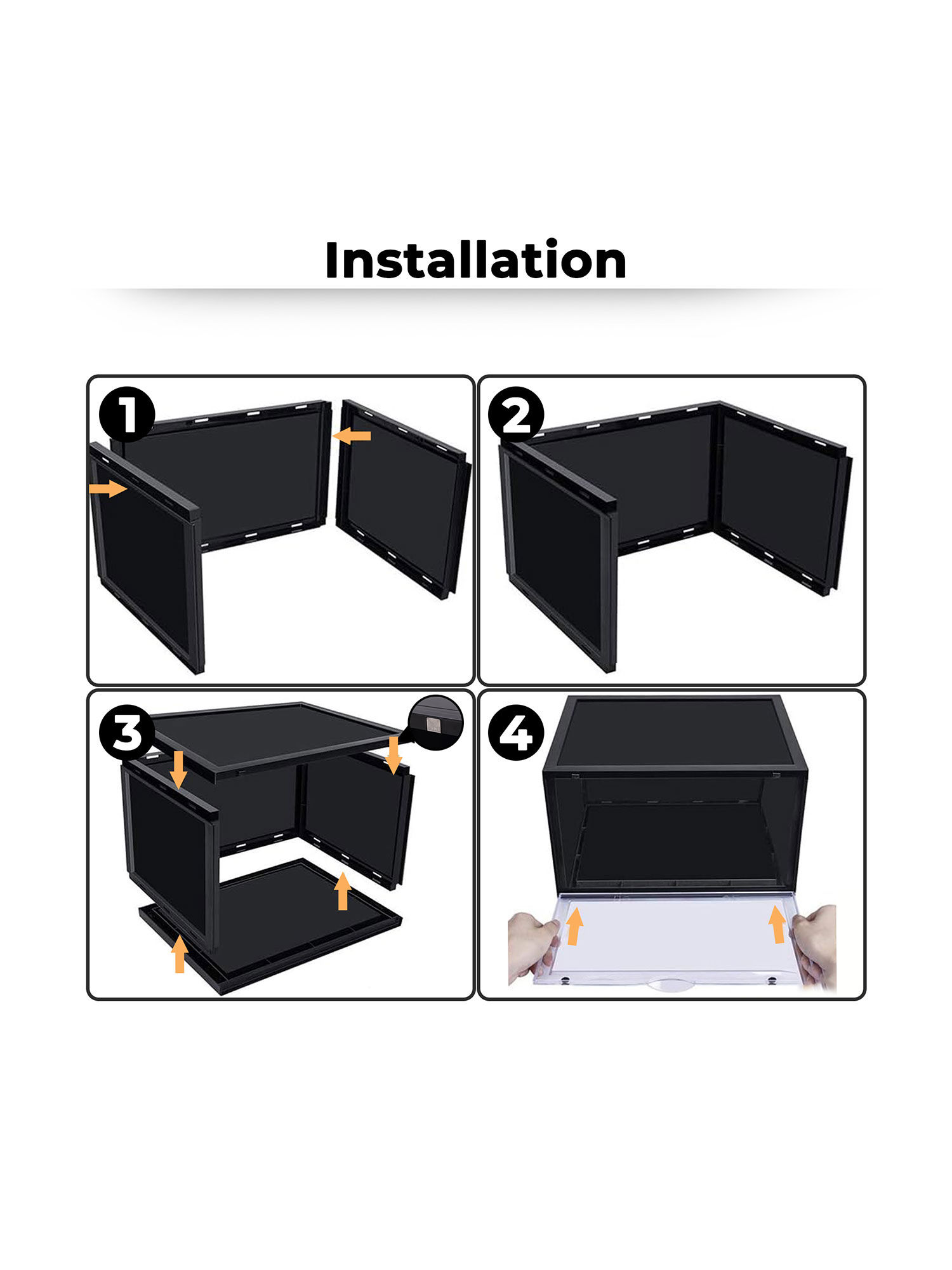 Installation

1

2

3

4