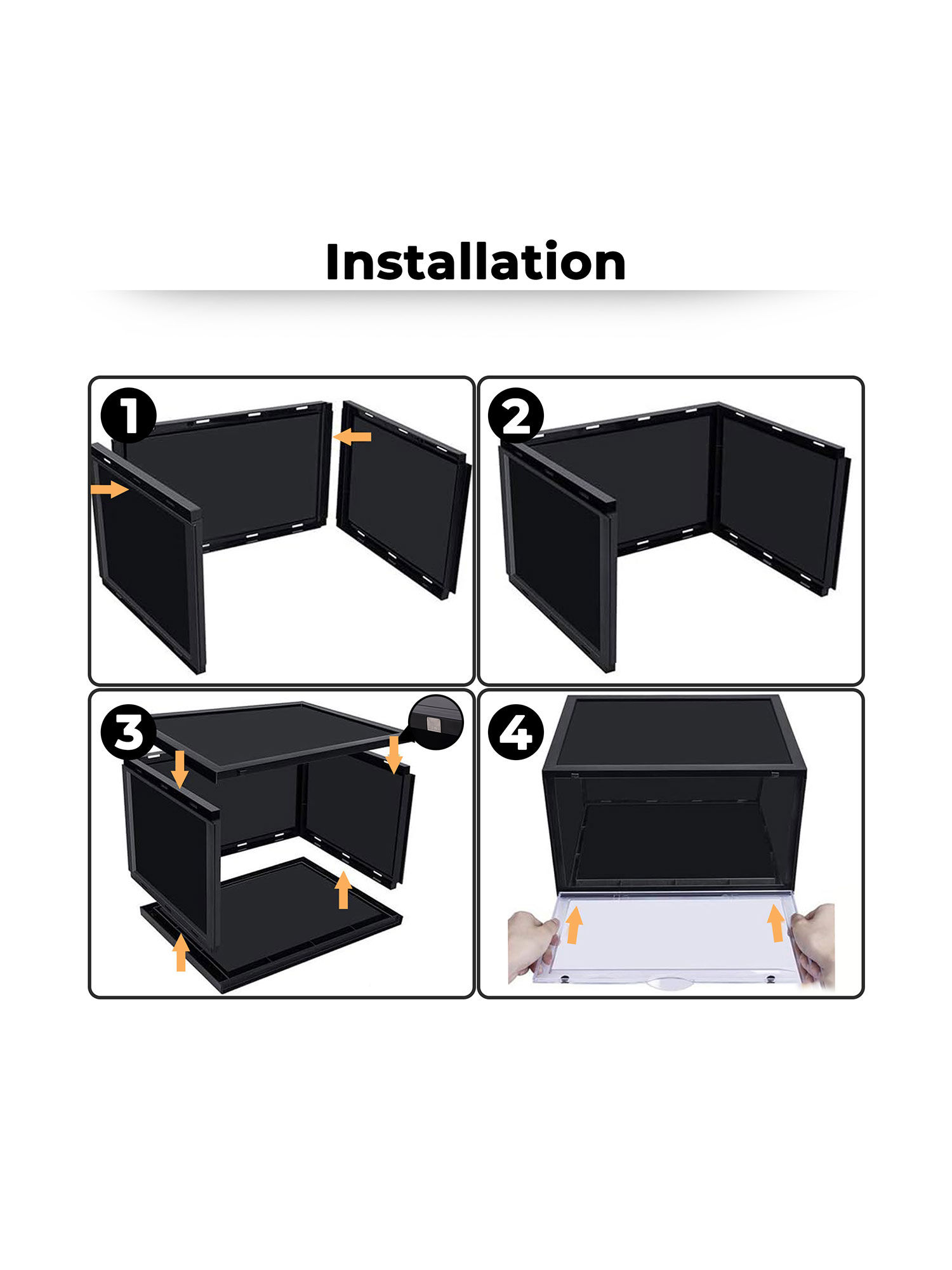 Installation

1

2

3

4