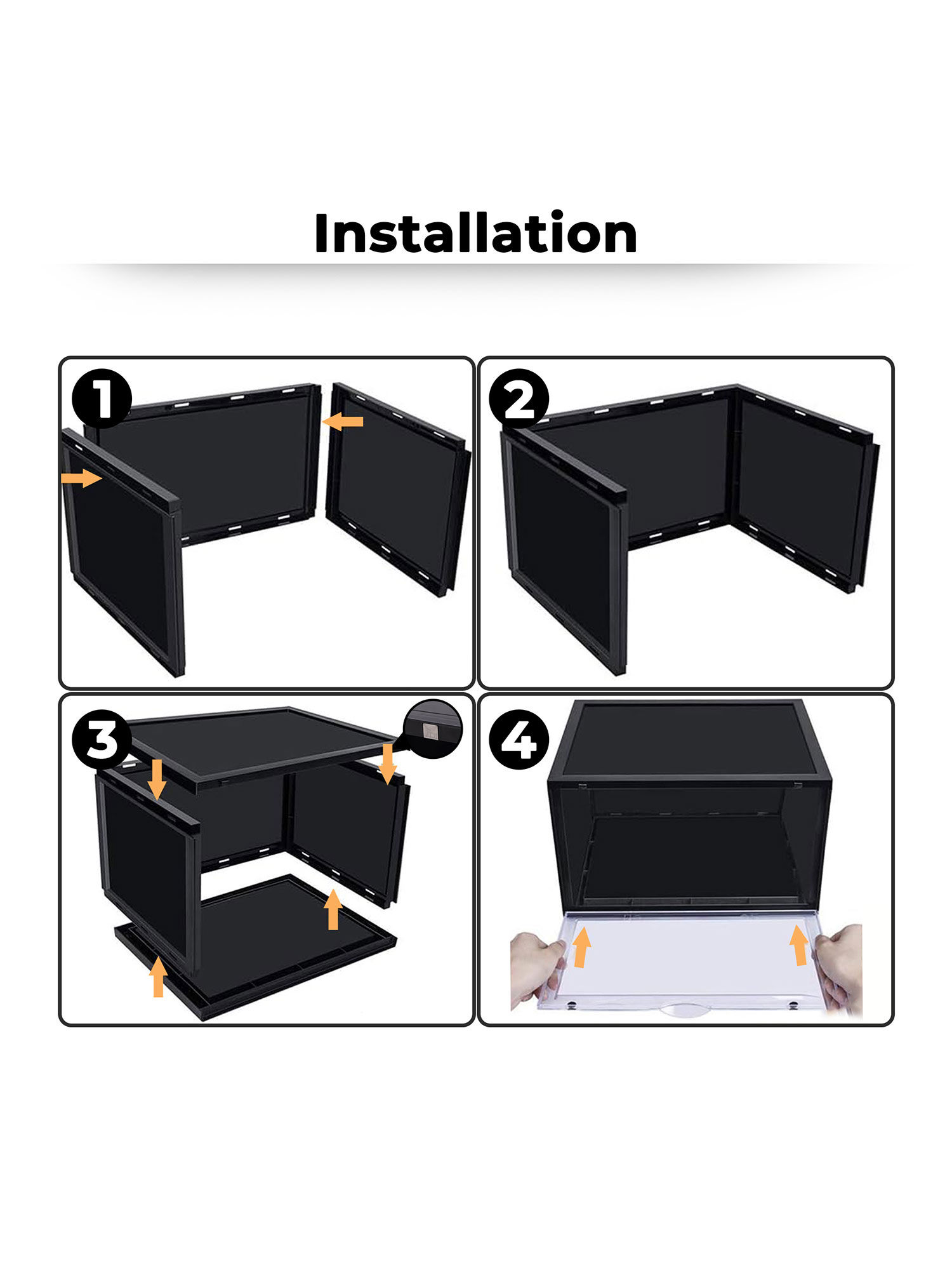 Installation

1

2

3

4