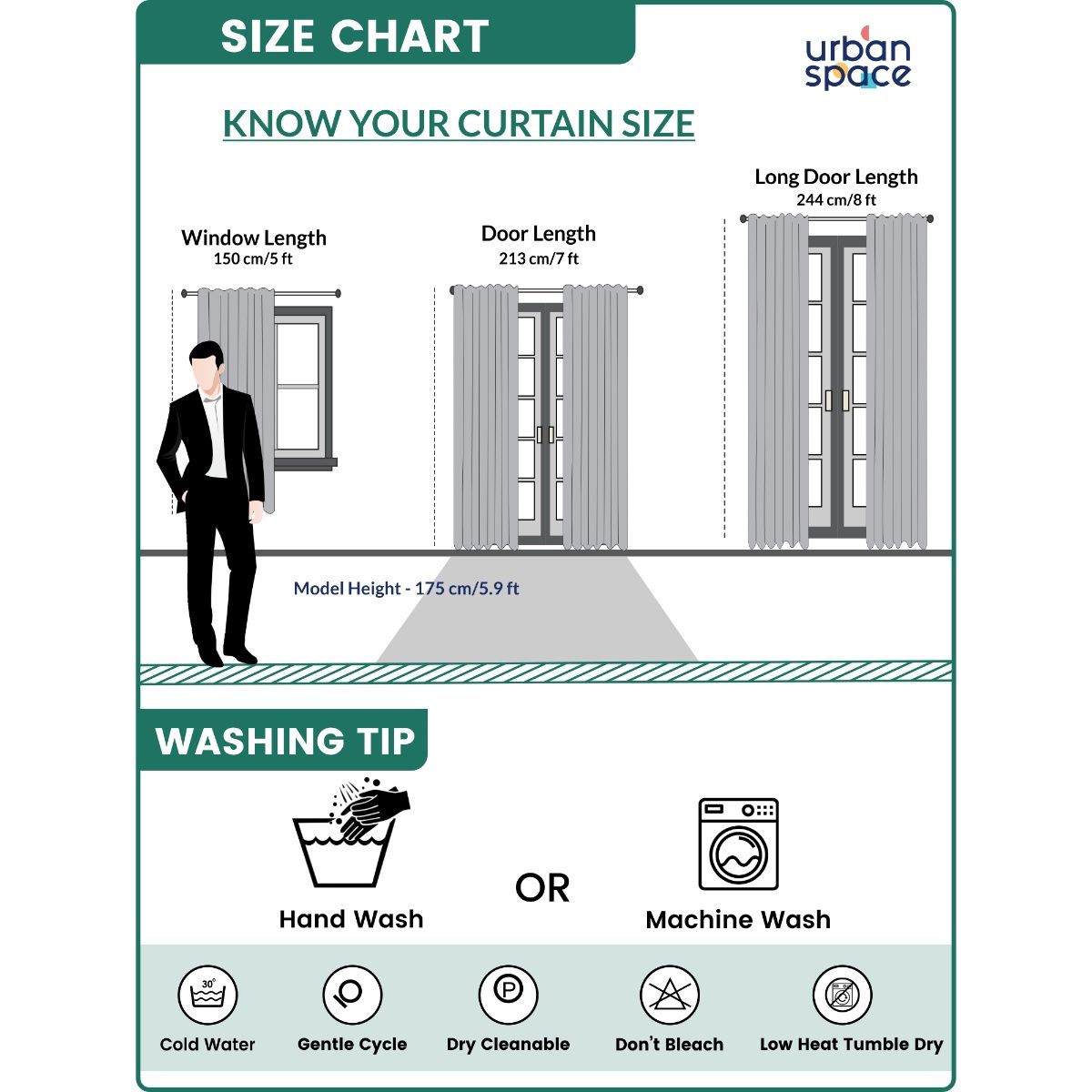 SIZE CHART

urban space

KNOW YOUR CURTAIN SIZE

Window Length
150 cm/5 ft

Door Length
213 cm/7 ft

Long Door Length
244 cm/8 ft

Model Height - 175 cm/5.9 ft

WASHING TIP

Hand Wash

OR

Machine Wash

30°
Cold Water

Gentle Cycle

P
Dry Cleanable

Don't Bleach

Low Heat Tumble Dry