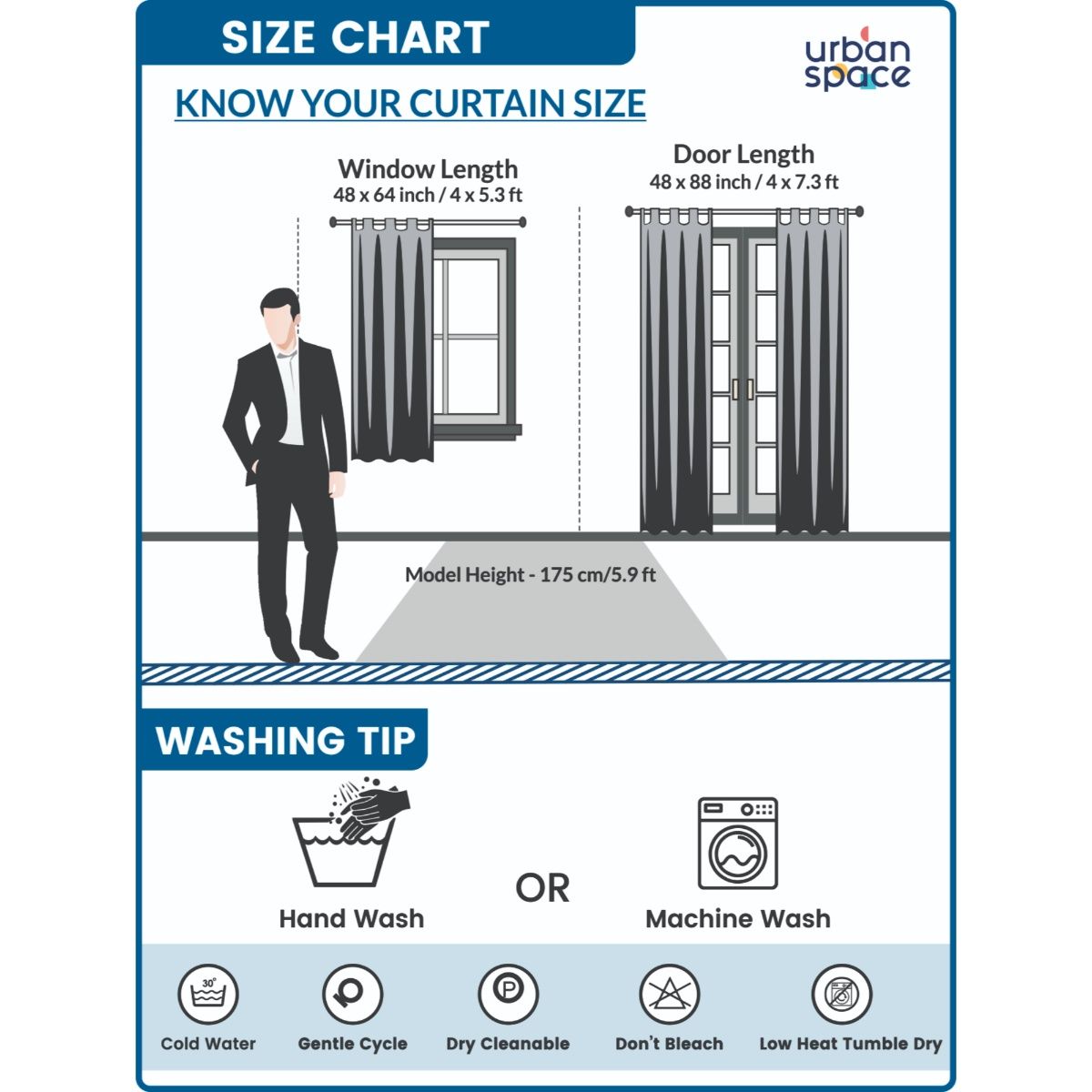 SIZE CHART

urban space

KNOW YOUR CURTAIN SIZE

Window Length
48 x 64 inch / 4 x 5.3 ft

Door Length
48 x 88 inch / 4 x 7.3 ft

Model Height - 175 cm/5.9 ft

WASHING TIP

Hand Wash

OR

Machine Wash

30°
Cold Water

Gentle Cycle

P
Dry Cleanable

Don't Bleach

Low Heat Tumble Dry