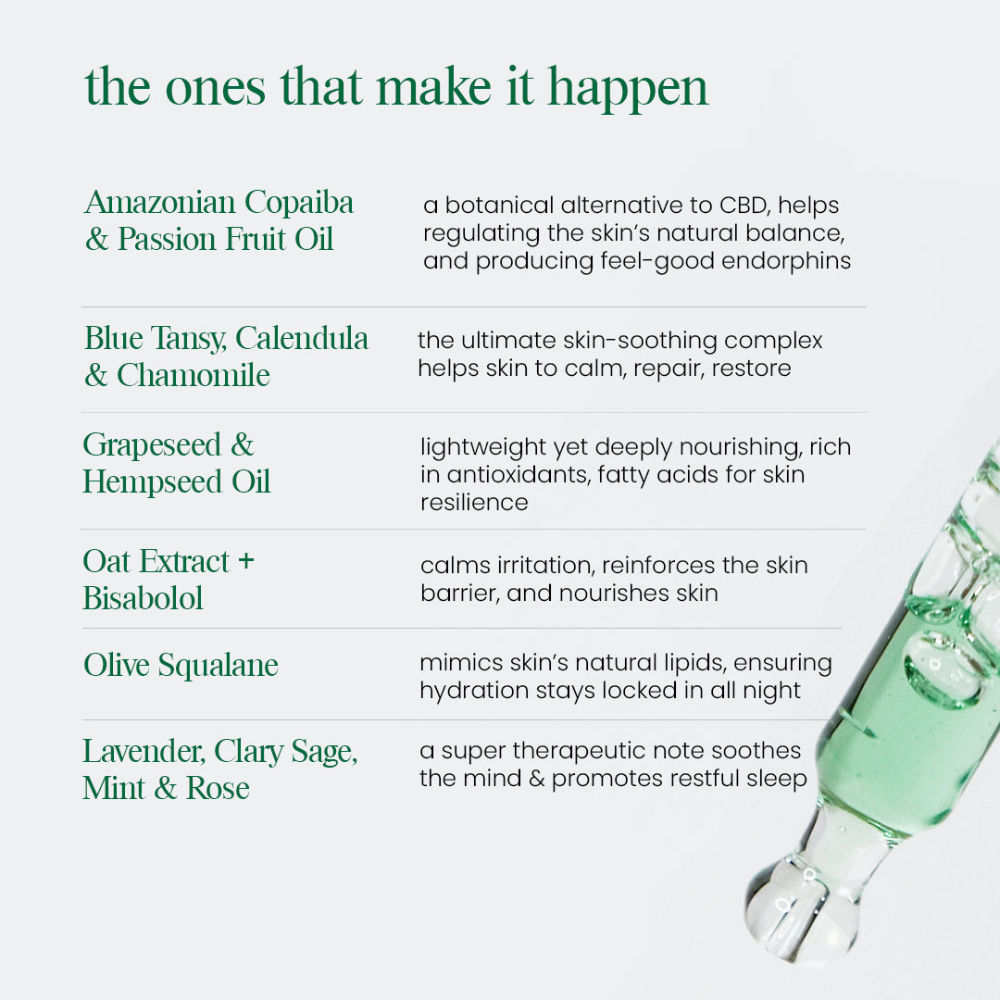 the ones that make it happen

| | |
|---|---|
| Amazonian Copaiba & Passion Fruit Oil | a botanical alternative to CBD, helps regulating the skin's natural balance, and producing feel-good endorphins |
| Blue Tansy, Calendula & Chamomile | the ultimate skin-soothing complex helps skin to calm, repair, restore |
| Grapeseed & Hempseed Oil | lightweight yet deeply nourishing, rich in antioxidants, fatty acids for skin resilience |
| Oat Extract + Bisabolol | calms irritation, reinforces the skin barrier, and nourishes skin |
| Olive Squalane | mimics skin's natural lipids, ensuring hydration stays locked in all night |
| Lavender, Clary Sage, Mint & Rose | a super therapeutic note soothes the mind & promotes restful sleep |