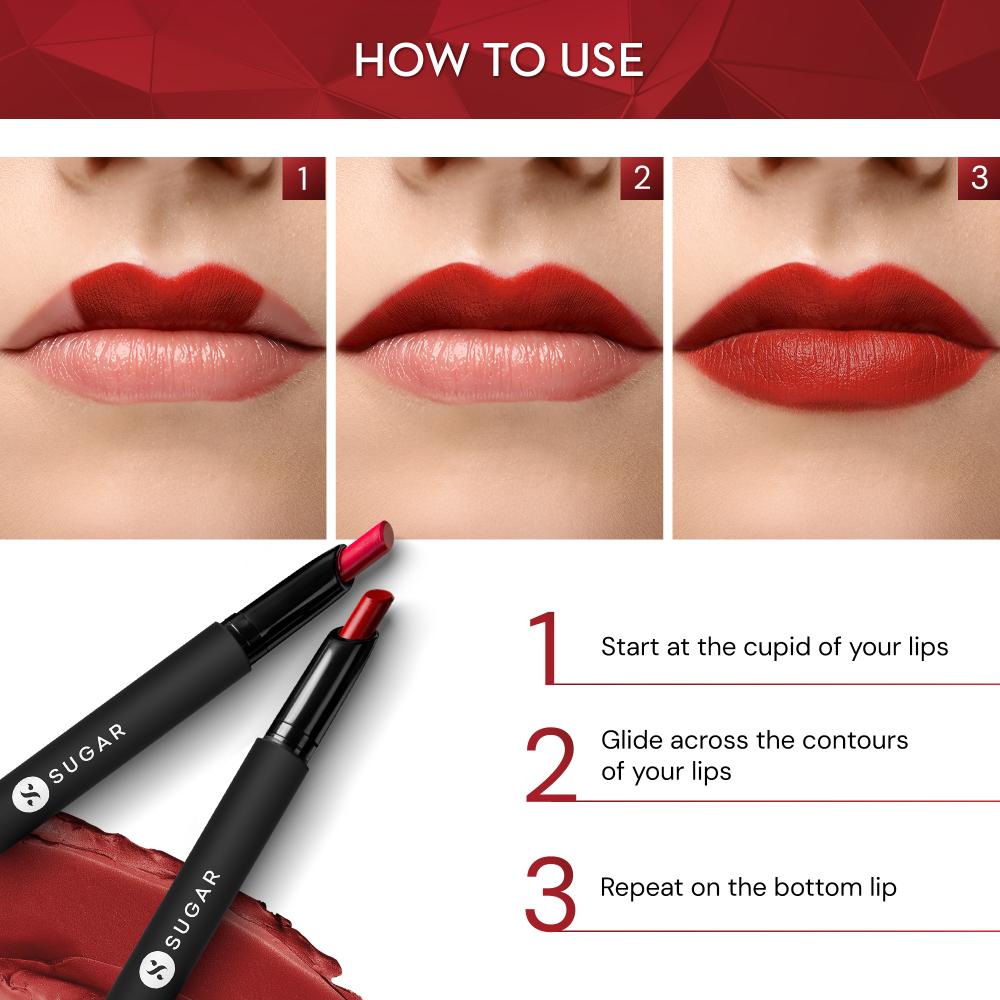 HOW TO USE

1

2

3

SUGAR

SUGAR

1 Start at the cupid of your lips

2 Glide across the contours of your lips

3 Repeat on the bottom lip