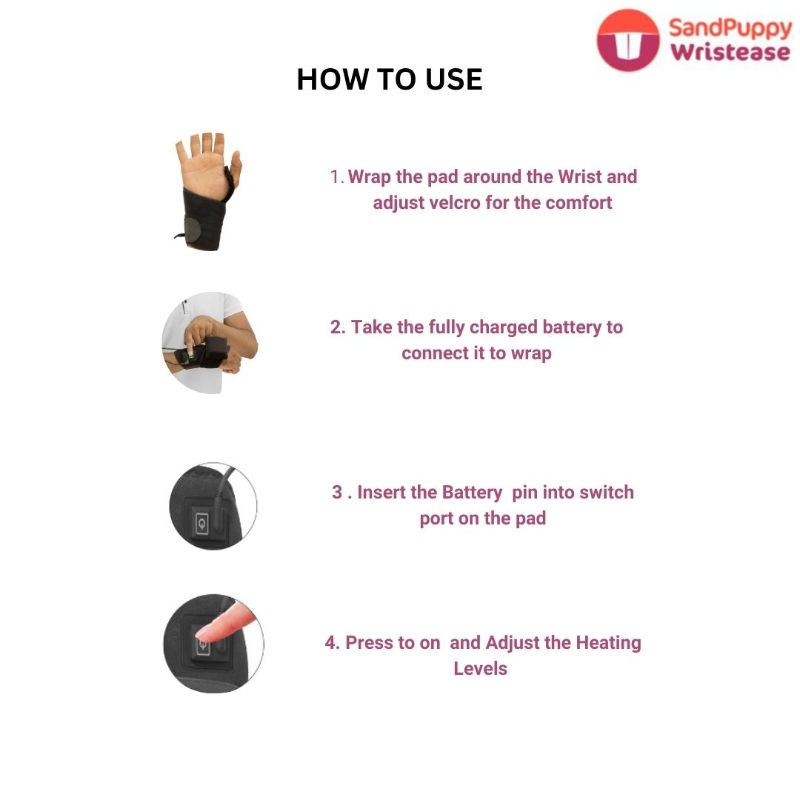 SandPuppy
Wristease

HOW TO USE

1. Wrap the pad around the Wrist and adjust velcro for the comfort

2. Take the fully charged battery to connect it to wrap

3 . Insert the Battery pin into switch port on the pad

4. Press to on and Adjust the Heating Levels