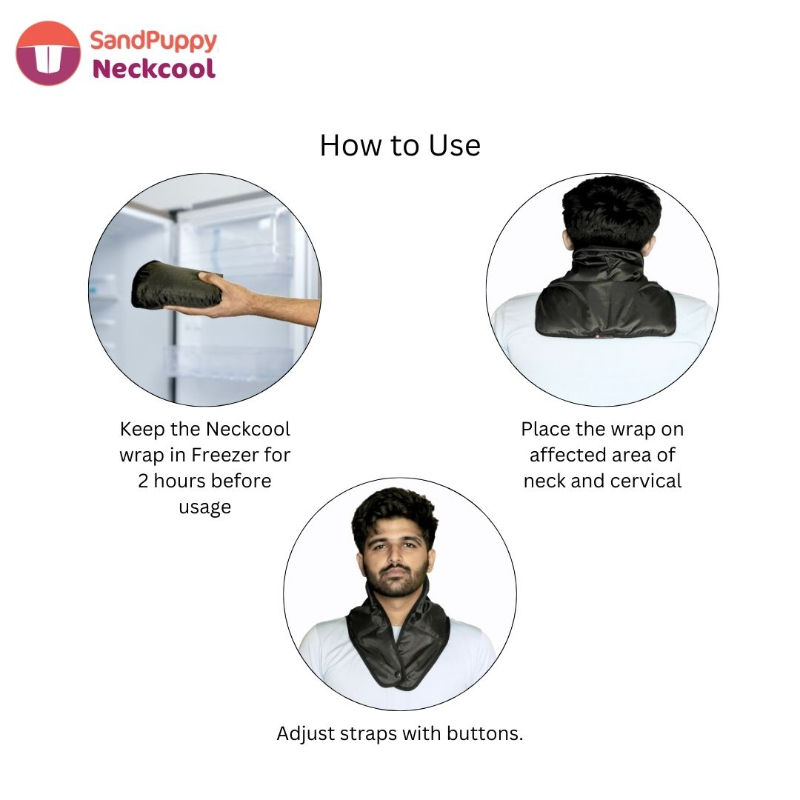 SandPuppy
Neckcool

How to Use

Keep the Neckcool wrap in Freezer for 2 hours before usage

Place the wrap on affected area of neck and cervical

Adjust straps with buttons.