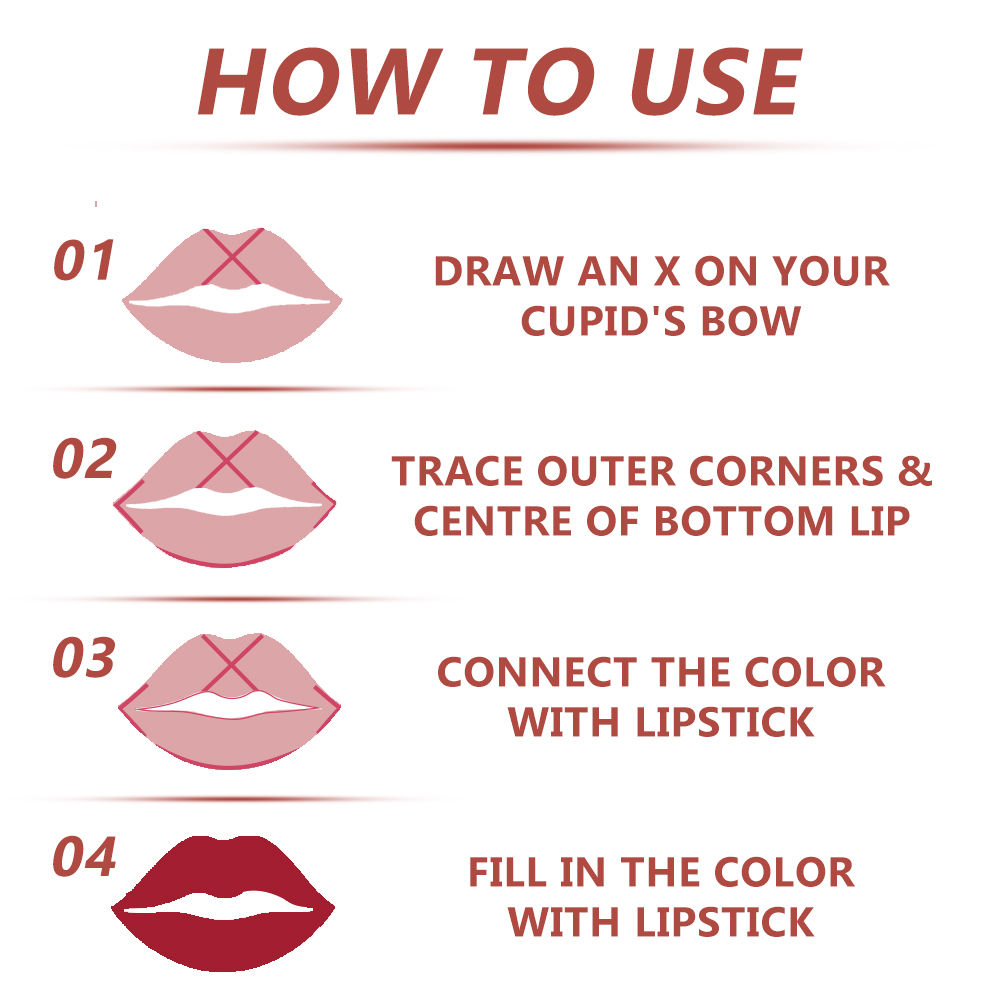 HOW TO USE

01

DRAW AN X ON YOUR CUPID'S BOW

02

TRACE OUTER CORNERS & CENTRE OF BOTTOM LIP

03

CONNECT THE COLOR WITH LIPSTICK

04

FILL IN THE COLOR WITH LIPSTICK