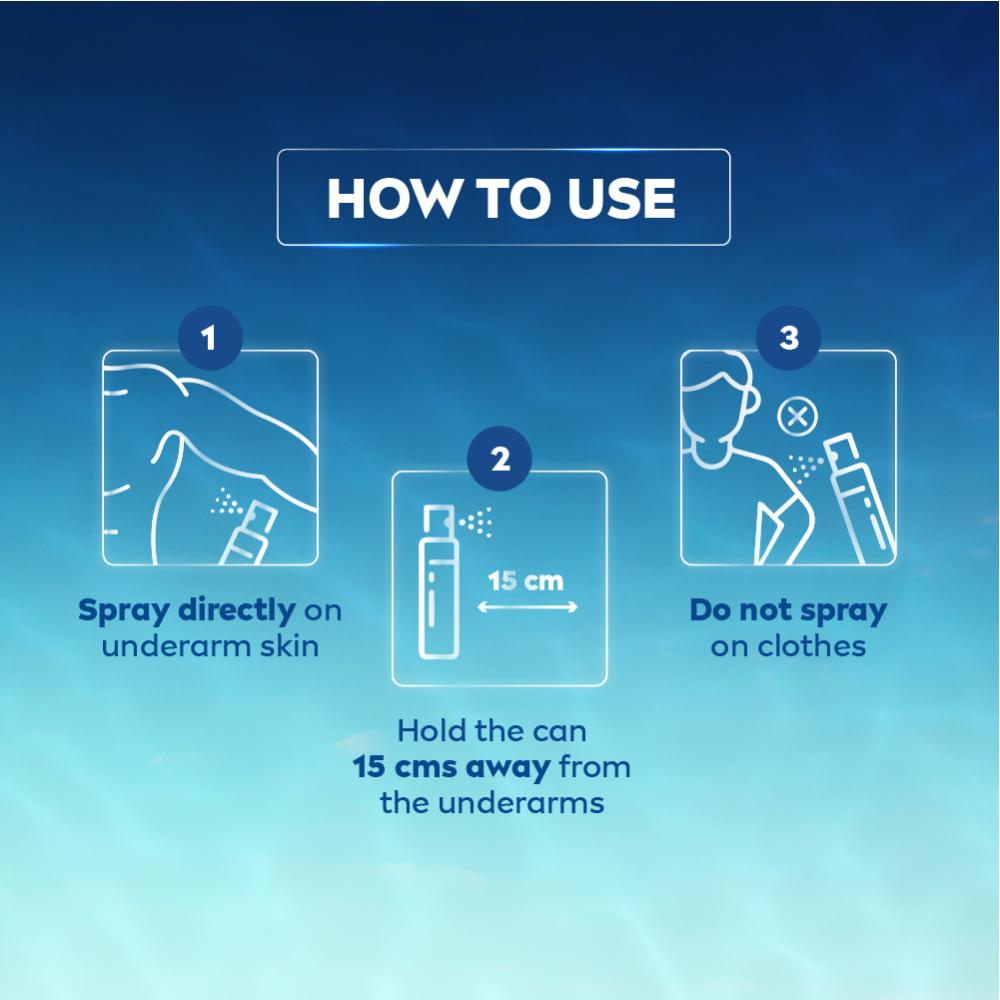 HOW TO USE

1

Spray directly on underarm skin

2

15 cm

Hold the can 15 cms away from the underarms

3

Do not spray on clothes