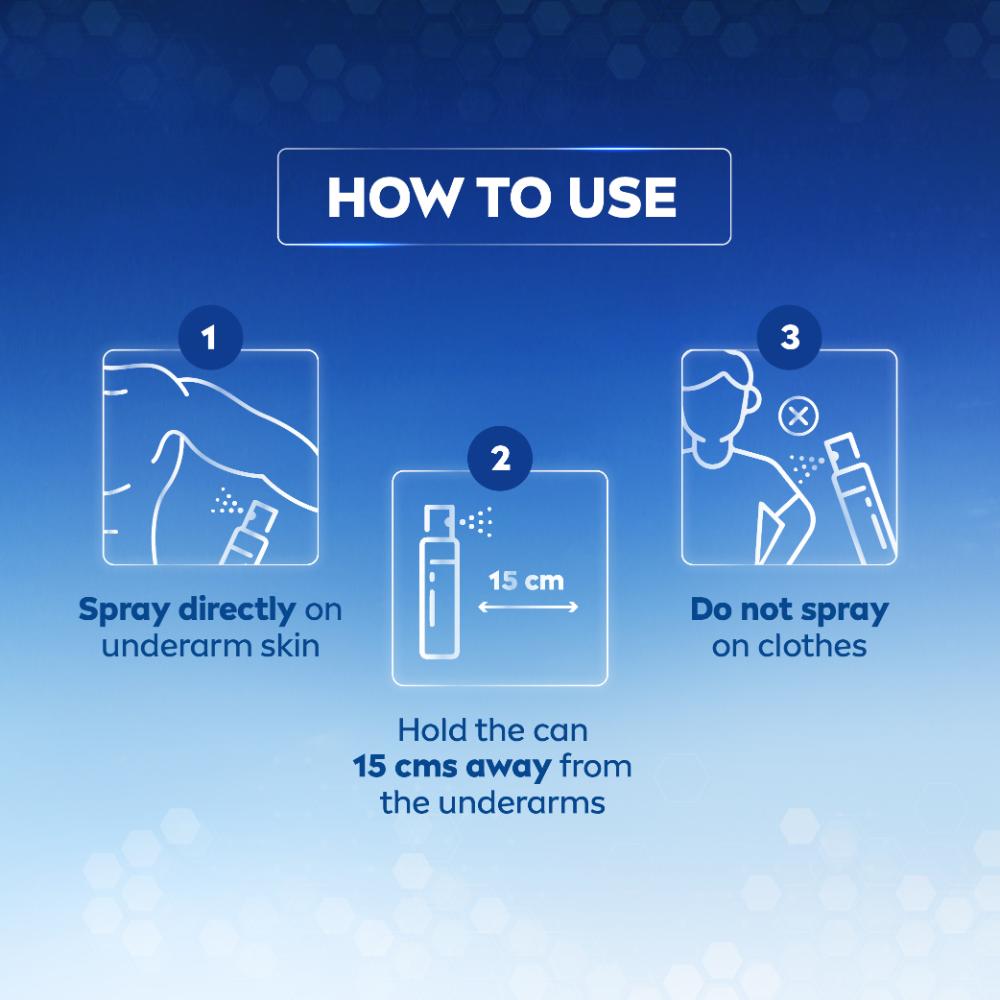 HOW TO USE

1

Spray directly on underarm skin

2

15 cm

Hold the can 15 cms away from the underarms

3

Do not spray on clothes