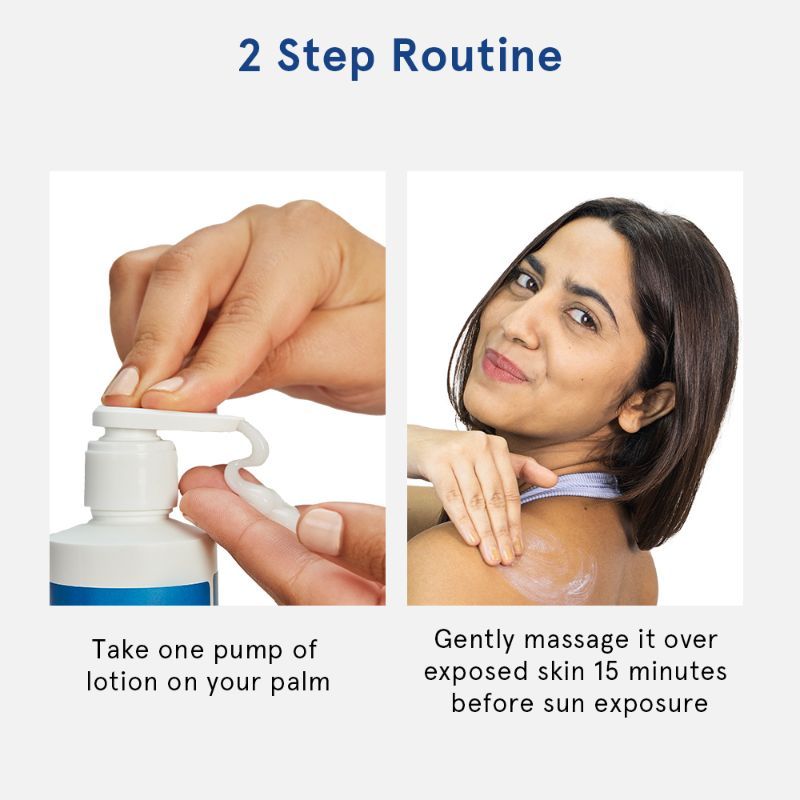 2 Step Routine

Take one pump of lotion on your palm

Gently massage it over exposed skin 15 minutes before sun exposure