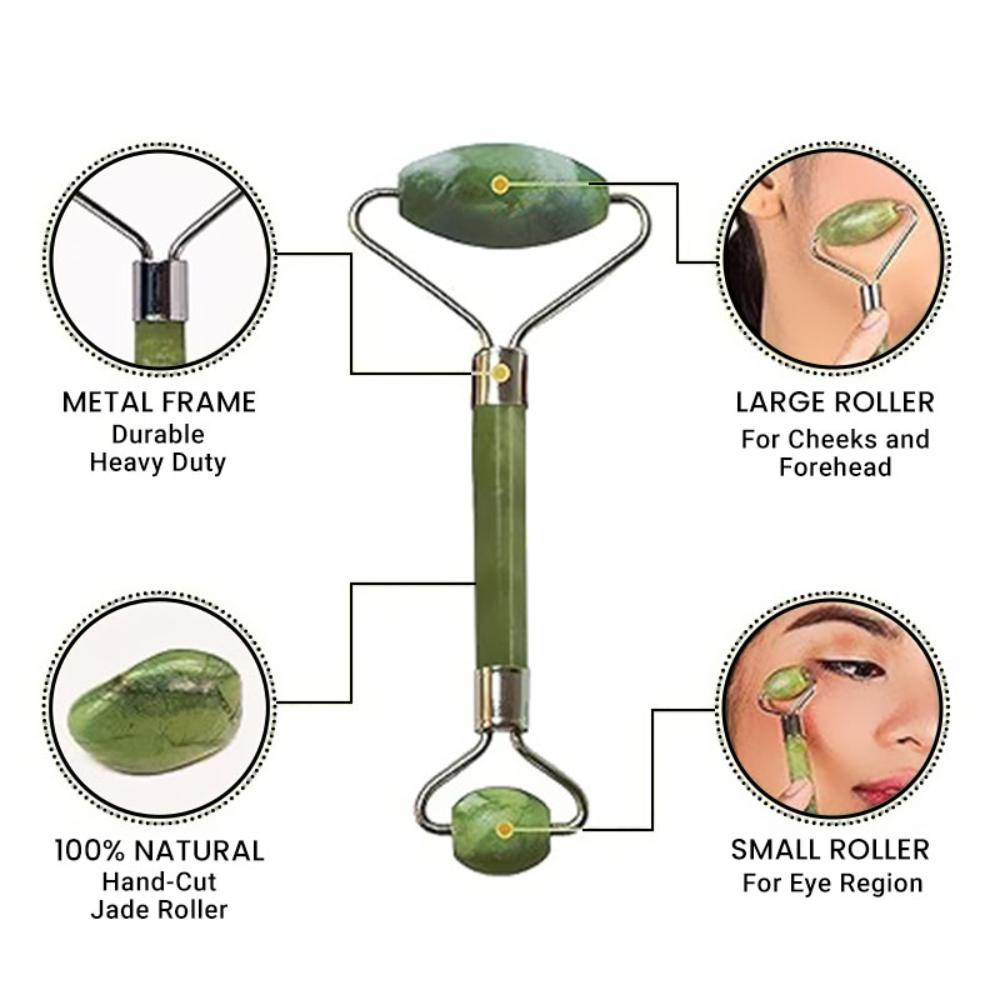 METAL FRAME
Durable
Heavy Duty

LARGE ROLLER
For Cheeks and
Forehead

100% NATURAL
Hand-Cut
Jade Roller

SMALL ROLLER
For Eye Region