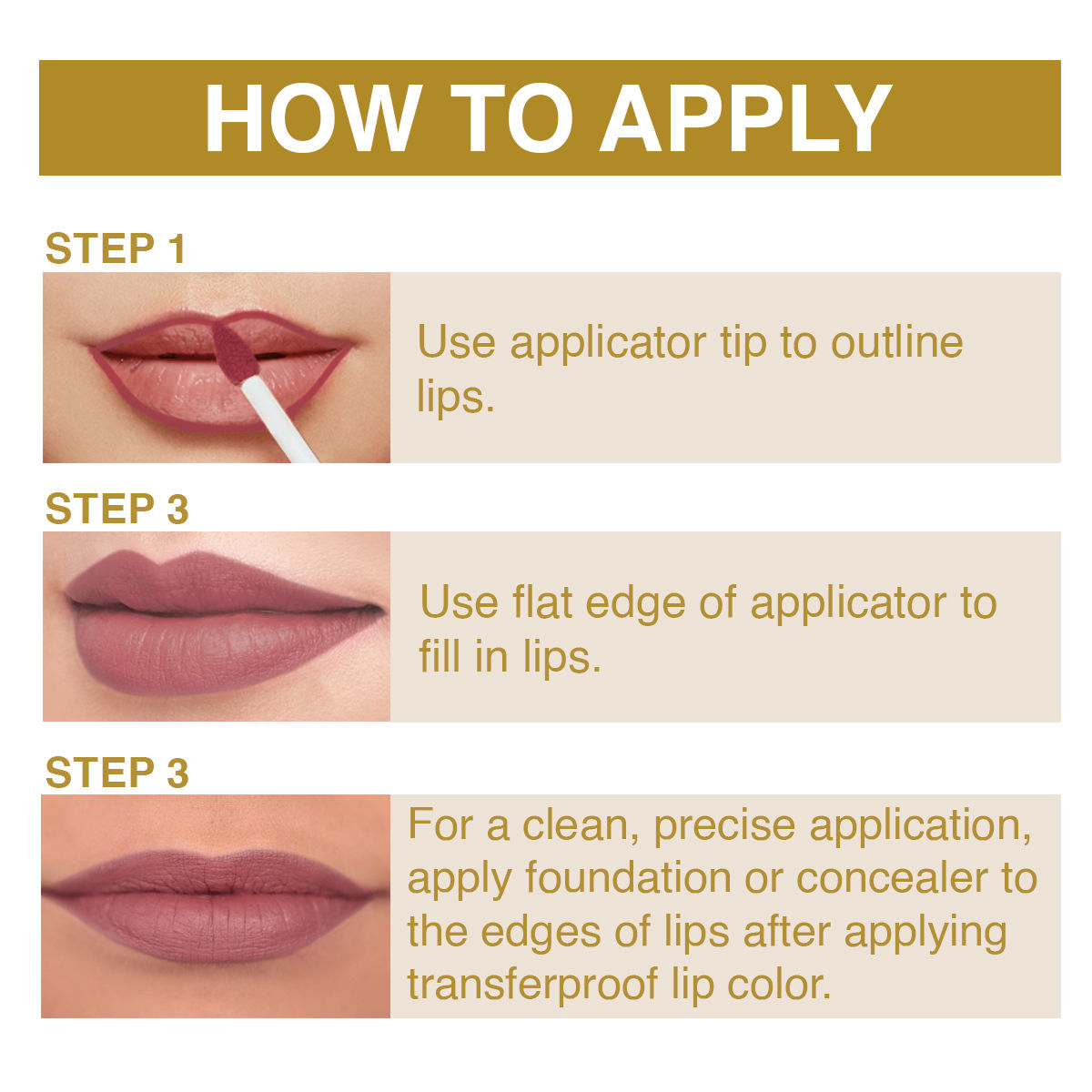 HOW TO APPLY

STEP 1

Use applicator tip to outline lips.

STEP 3

Use flat edge of applicator to fill in lips.

STEP 3

For a clean, precise application, apply foundation or concealer to the edges of lips after applying transferproof lip color.