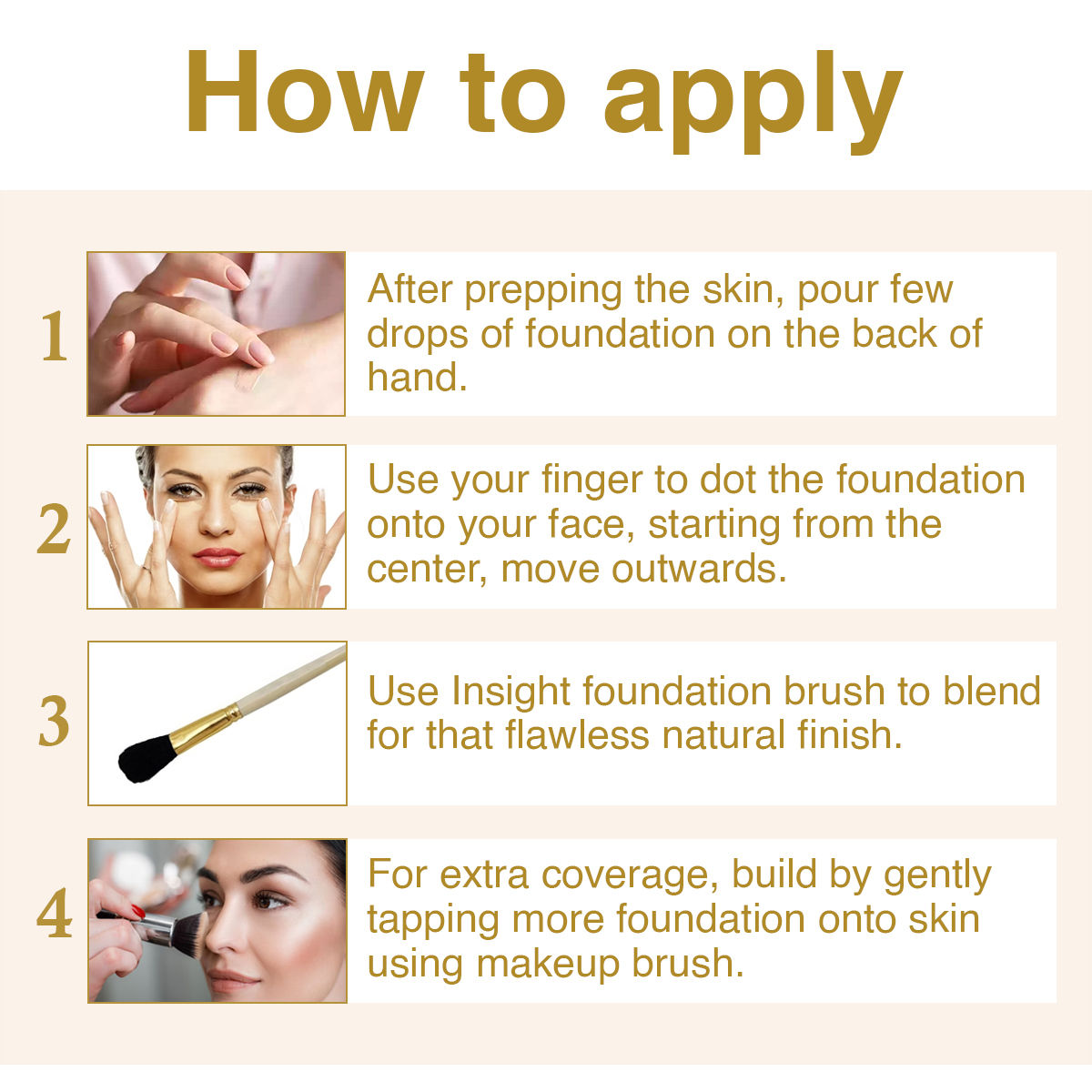 How to apply

1

After prepping the skin, pour few drops of foundation on the back of hand.

2

Use your finger to dot the foundation onto your face, starting from the center, move outwards.

3

Use Insight foundation brush to blend for that flawless natural finish.

4

For extra coverage, build by gently tapping more foundation onto skin using makeup brush.