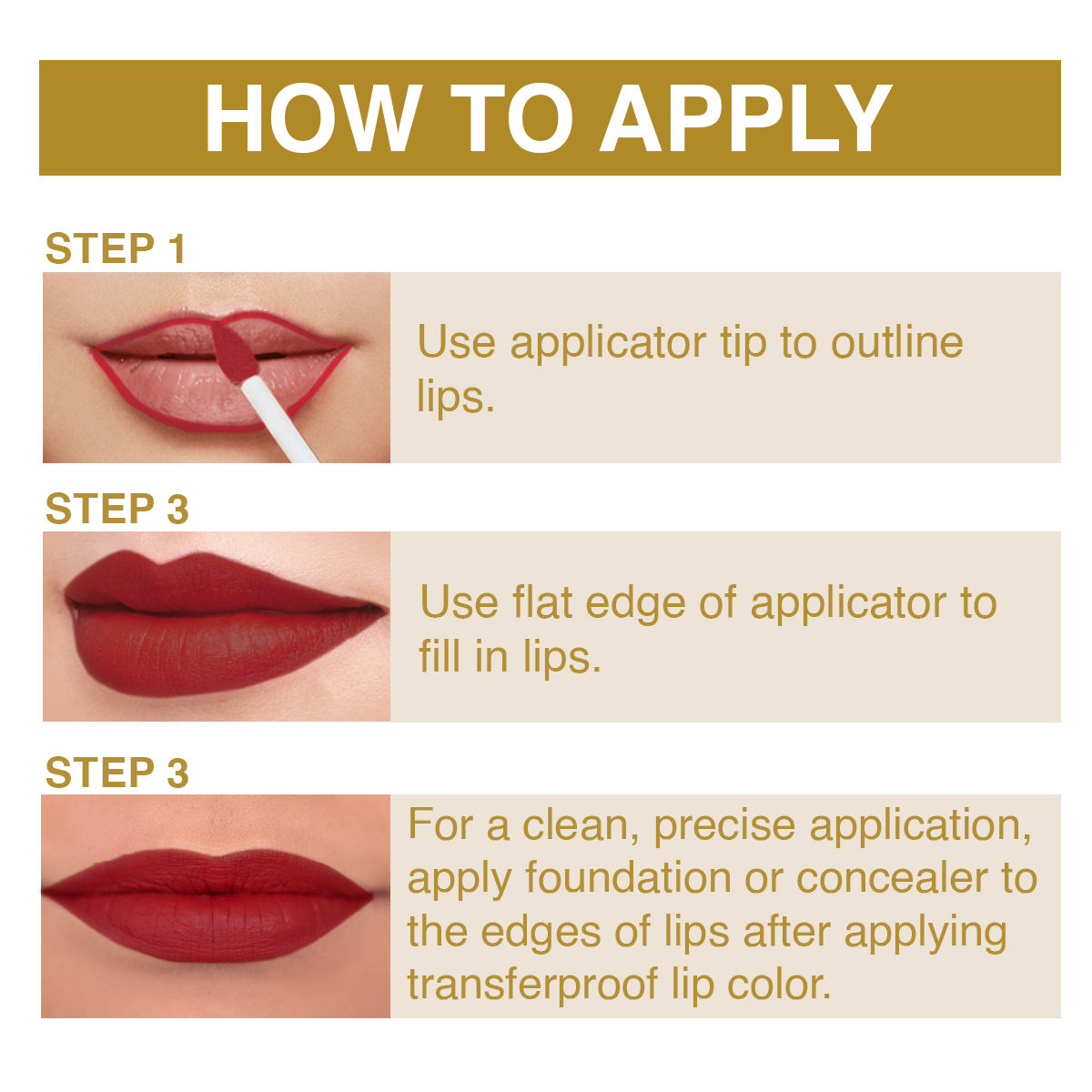 HOW TO APPLY

STEP 1

Use applicator tip to outline lips.

STEP 3

Use flat edge of applicator to fill in lips.

STEP 3

For a clean, precise application, apply foundation or concealer to the edges of lips after applying transferproof lip color.