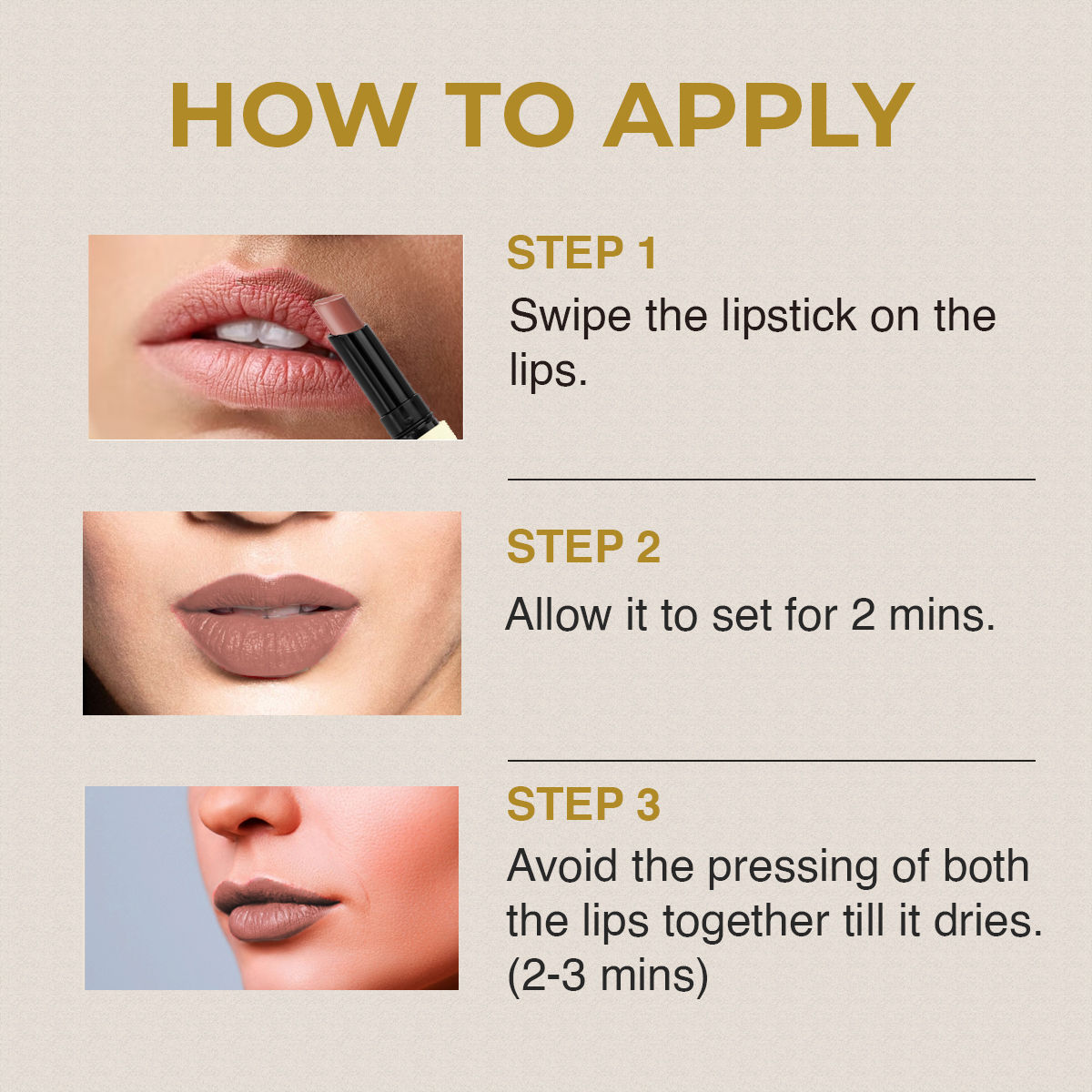 HOW TO APPLY

STEP 1
Swipe the lipstick on the lips.

STEP 2
Allow it to set for 2 mins.

STEP 3
Avoid the pressing of both the lips together till it dries. (2-3 mins)