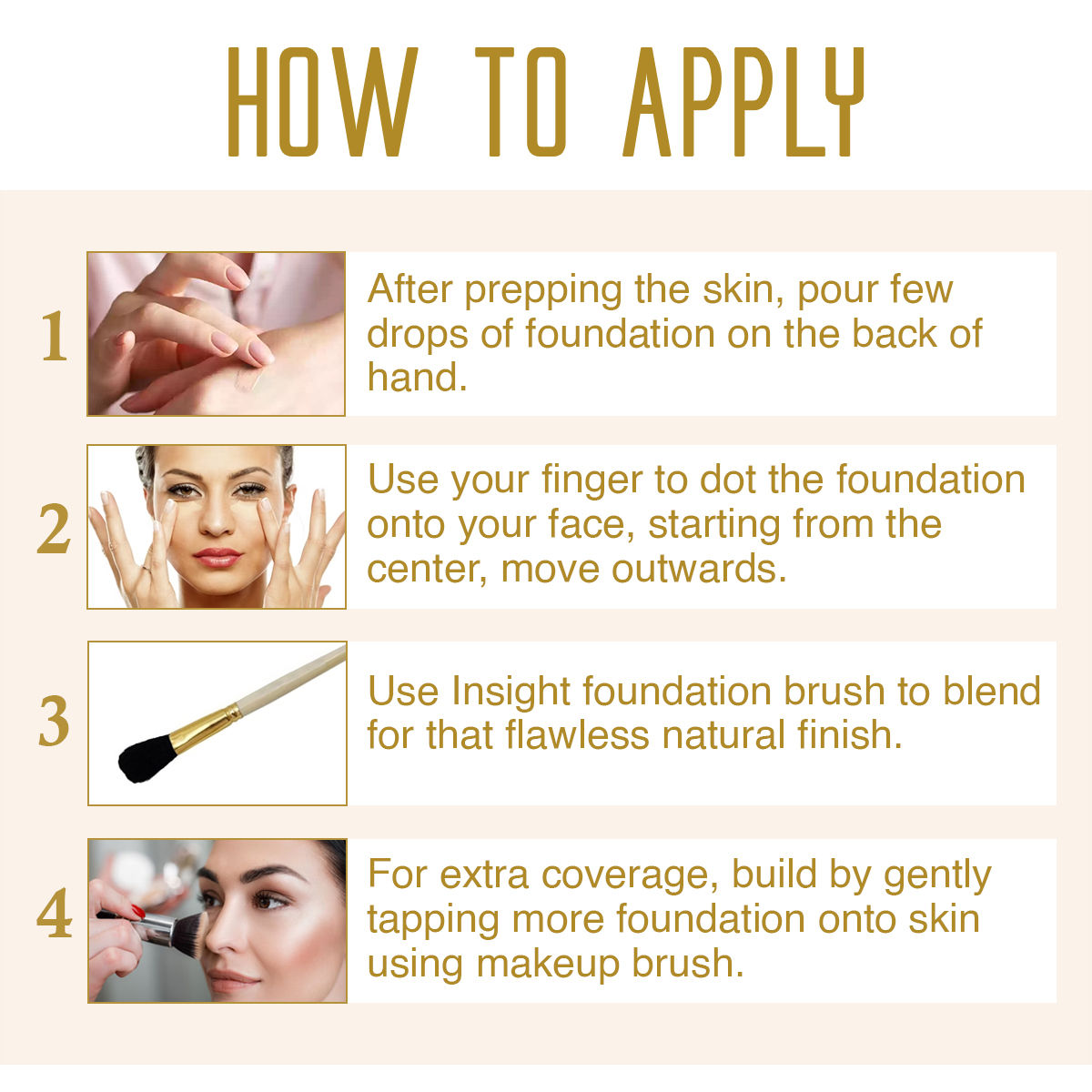 HOW TO APPLY

1

After prepping the skin, pour few drops of foundation on the back of hand.

2

Use your finger to dot the foundation onto your face, starting from the center, move outwards.

3

Use Insight foundation brush to blend for that flawless natural finish.

4

For extra coverage, build by gently tapping more foundation onto skin using makeup brush.