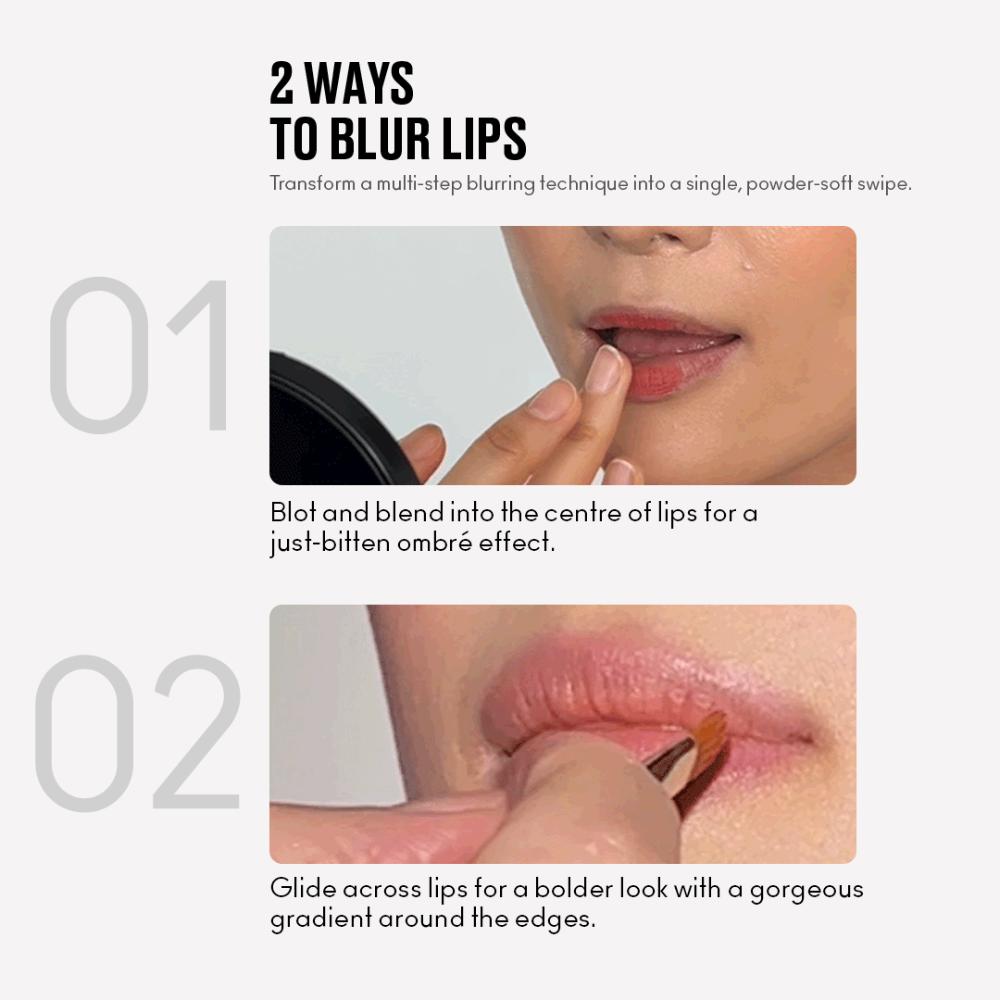 2 WAYS
TO BLUR LIPS

Transform a multi-step blurring technique into a single, powder-soft swipe.

01

Blot and blend into the centre of lips for a just-bitten ombré effect.

02

Glide across lips for a bolder look with a gorgeous gradient around the edges.