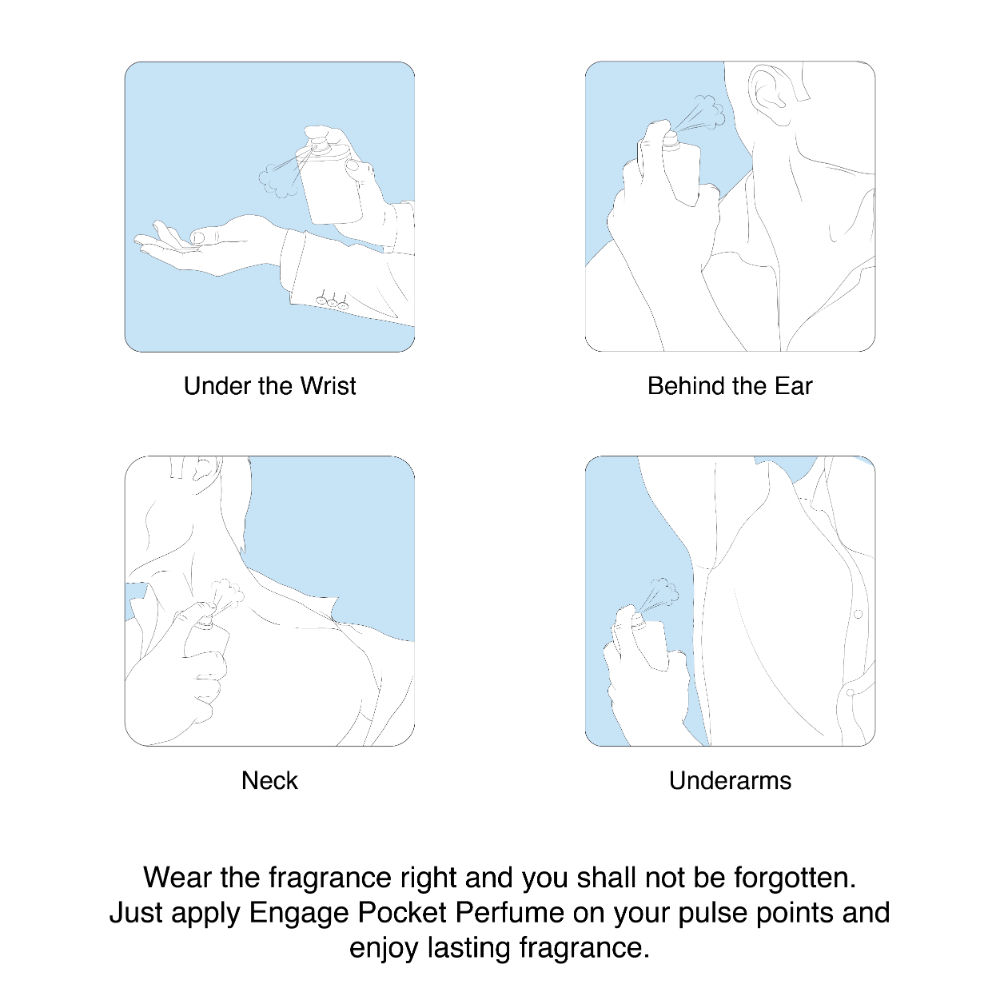 Under the Wrist

Behind the Ear

Neck

Underarms

Wear the fragrance right and you shall not be forgotten. Just apply Engage Pocket Perfume on your pulse points and enjoy lasting fragrance.