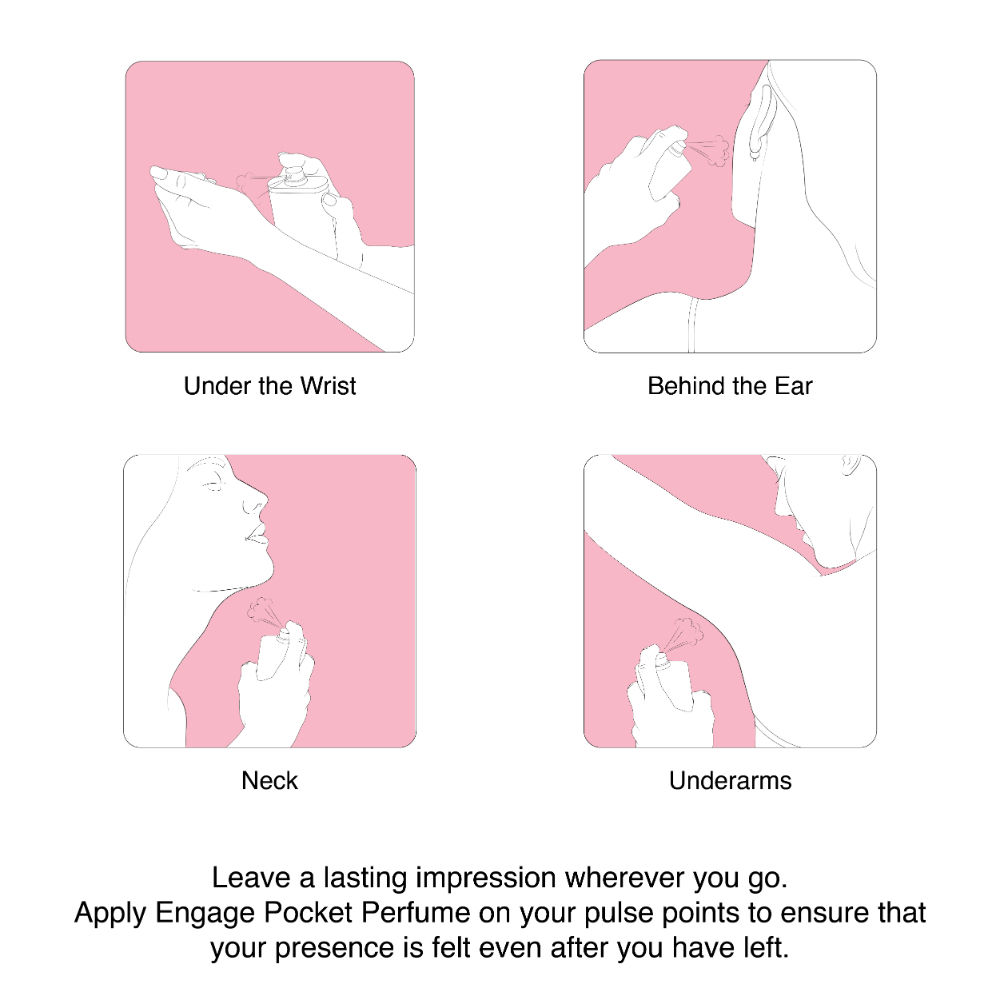 Under the Wrist

Behind the Ear

Neck

Underarms

Leave a lasting impression wherever you go.
Apply Engage Pocket Perfume on your pulse points to ensure that your presence is felt even after you have left.