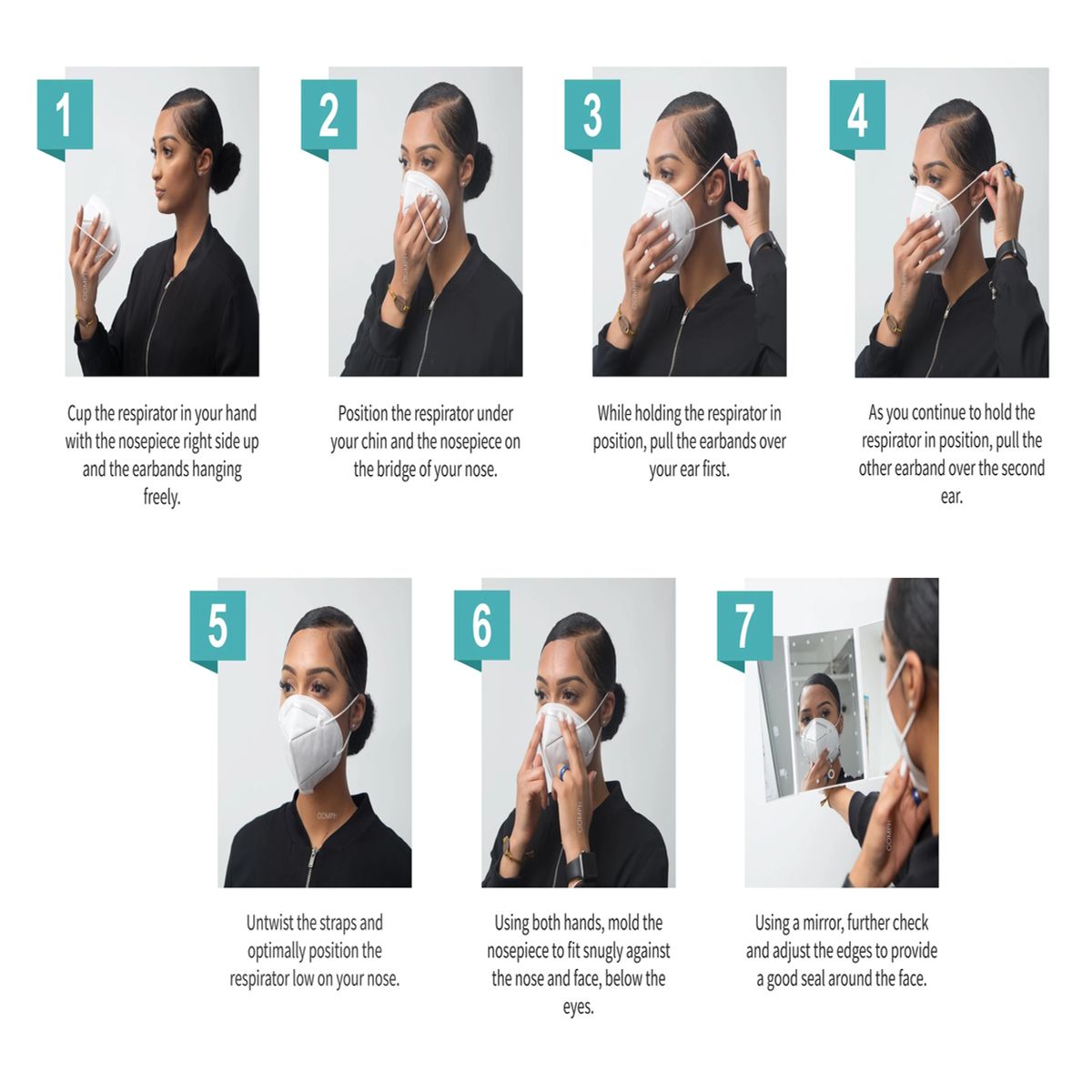 1

Cup the respirator in your hand with the nosepiece right side up and the earbands hanging freely.

2

Position the respirator under your chin and the nosepiece on the bridge of your nose.

3

While holding the respirator in position, pull the earbands over your ear first.

4

As you continue to hold the respirator in position, pull the other earband over the second ear.

5

Untwist the straps and optimally position the respirator low on your nose.

6

Using both hands, mold the nosepiece to fit snugly against the nose and face, below the eyes.

7

Using a mirror, further check and adjust the edges to provide a good seal around the face.