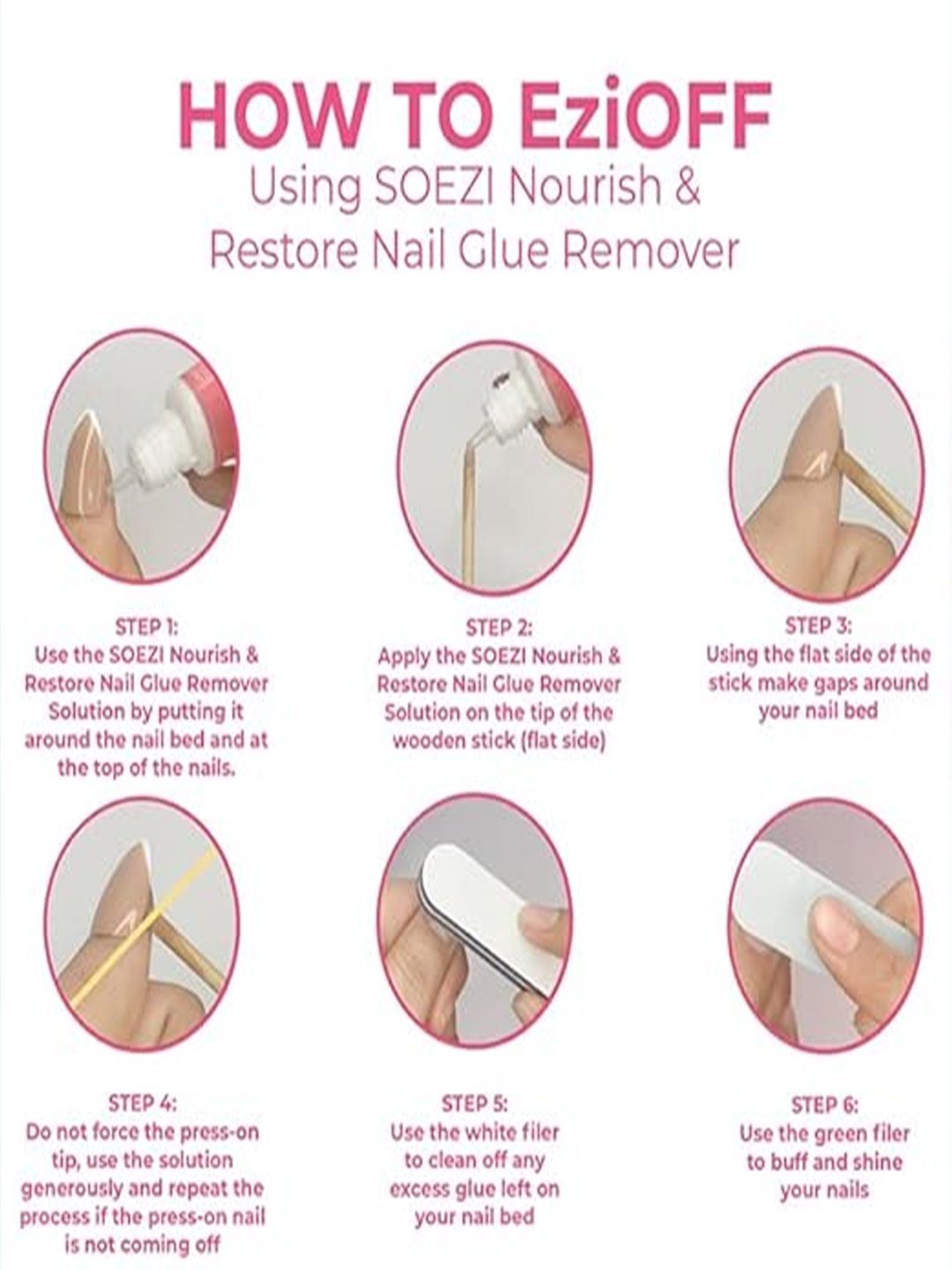 HOW TO EziOFF
Using SOEZI Nourish & Restore Nail Glue Remover

STEP 1:
Use the SOEZI Nourish & Restore Nail Glue Remover Solution by putting it around the nail bed and at the top of the nails.

STEP 2:
Apply the SOEZI Nourish & Restore Nail Glue Remover Solution on the tip of the wooden stick (flat side)

STEP 3:
Using the flat side of the stick make gaps around your nail bed

STEP 4:
Do not force the press-on tip, use the solution generously and repeat the process if the press-on nail is not coming off

STEP 5:
Use the white filer to clean off any excess glue left on your nail bed

STEP 6:
Use the green filer to buff and shine your nails