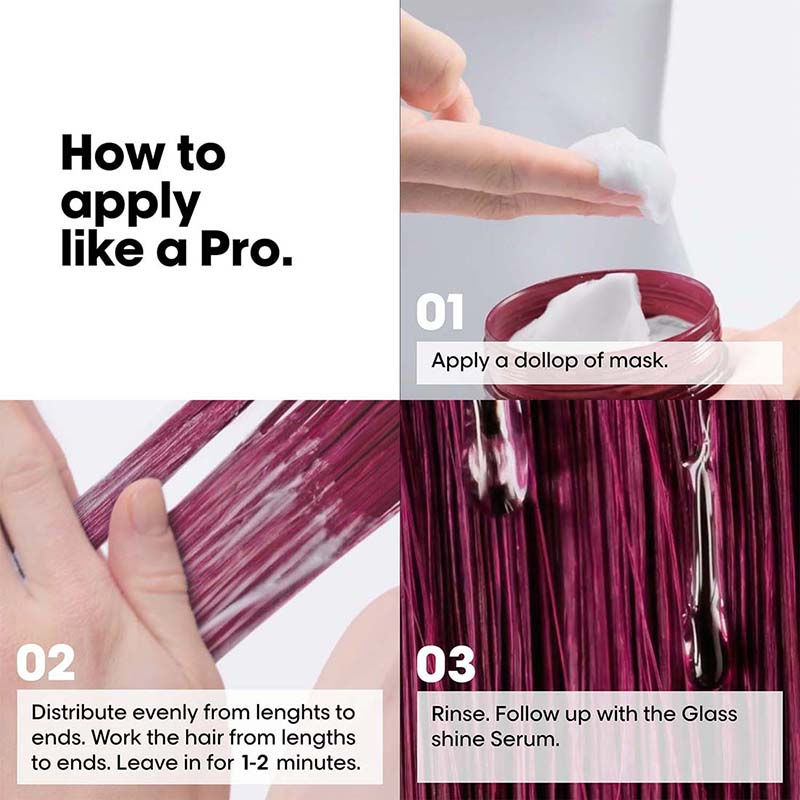 How to apply like a Pro.

01

Apply a dollop of mask.

02

Distribute evenly from lenghts to ends. Work the hair from lengths to ends. Leave in for 1-2 minutes.

03

Rinse. Follow up with the Glass shine Serum.