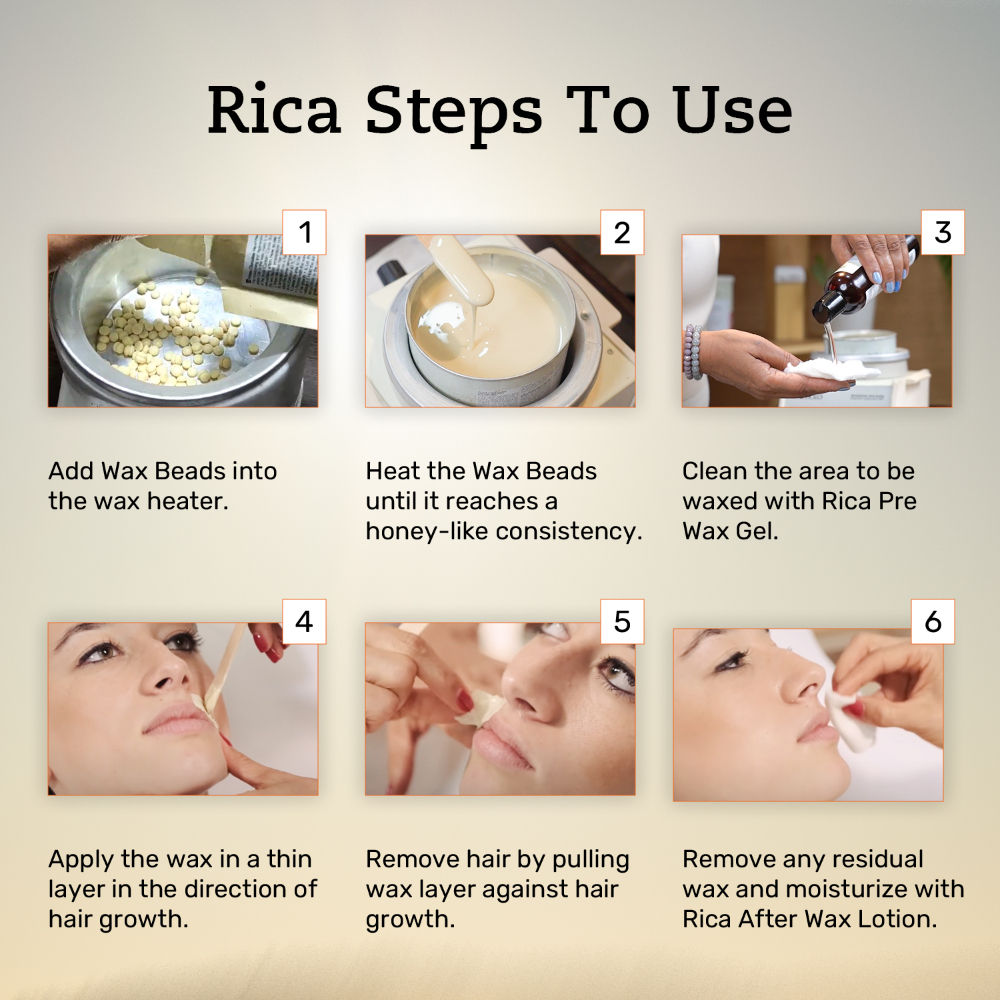 Rica Steps To Use

1

Add Wax Beads into the wax heater.

2

Heat the Wax Beads until it reaches a honey-like consistency.

3

Clean the area to be waxed with Rica Pre Wax Gel.

4

Apply the wax in a thin layer in the direction of hair growth.

5

Remove hair by pulling wax layer against hair growth.

6

Remove any residual wax and moisturize with Rica After Wax Lotion.