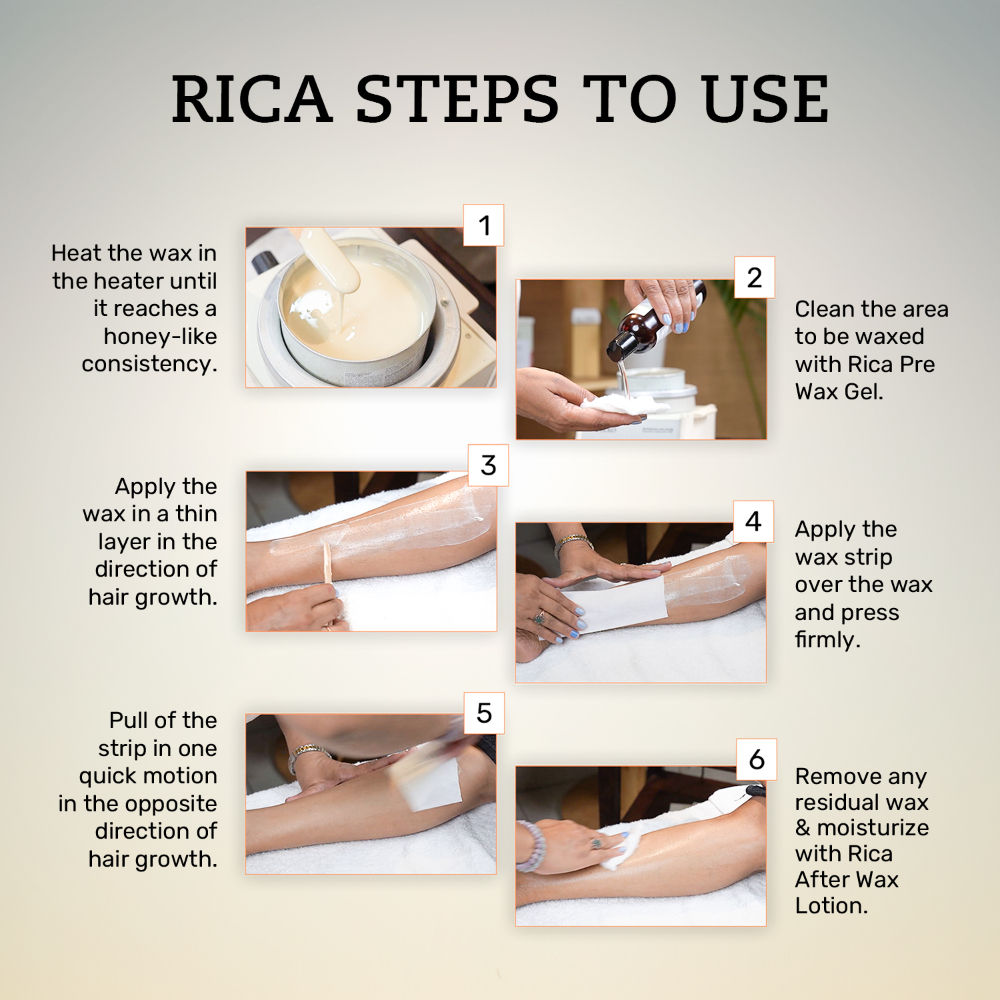 RICA STEPS TO USE

1

Heat the wax in the heater until it reaches a honey-like consistency.

2

Clean the area to be waxed with Rica Pre Wax Gel.

3

Apply the wax in a thin layer in the direction of hair growth.

4

Apply the wax strip over the wax and press firmly.

5

Pull of the strip in one quick motion in the opposite direction of hair growth.

6

Remove any residual wax & moisturize with Rica After Wax Lotion.