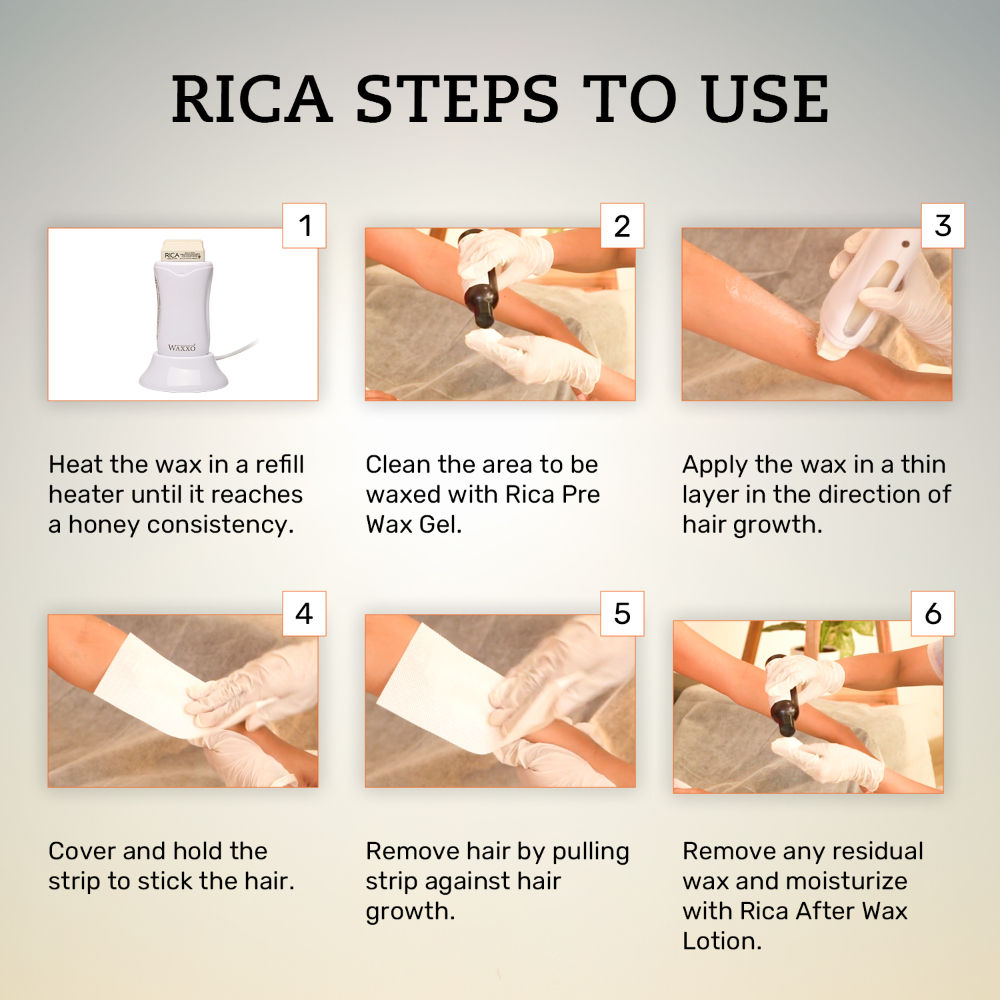 RICA STEPS TO USE

1

RICA

WAXXO

Heat the wax in a refill heater until it reaches a honey consistency.

2

Clean the area to be waxed with Rica Pre Wax Gel.

3

Apply the wax in a thin layer in the direction of hair growth.

4

Cover and hold the strip to stick the hair.

5

Remove hair by pulling strip against hair growth.

6

Remove any residual wax and moisturize with Rica After Wax Lotion.