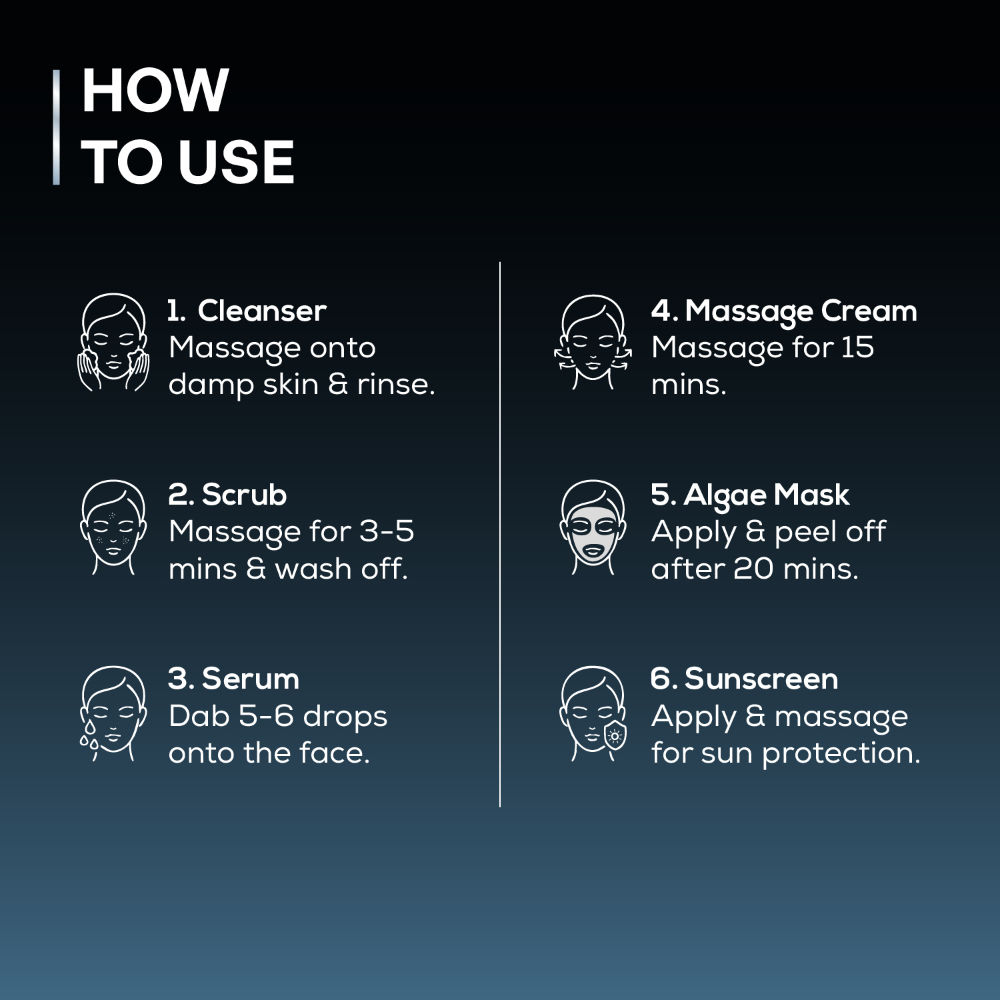 HOW
TO USE

1. Cleanser
Massage onto damp skin & rinse.

2. Scrub
Massage for 3-5 mins & wash off.

3. Serum
Dab 5-6 drops onto the face.

4. Massage Cream
Massage for 15 mins.

5. Algae Mask
Apply & peel off after 20 mins.

6. Sunscreen
Apply & massage for sun protection.