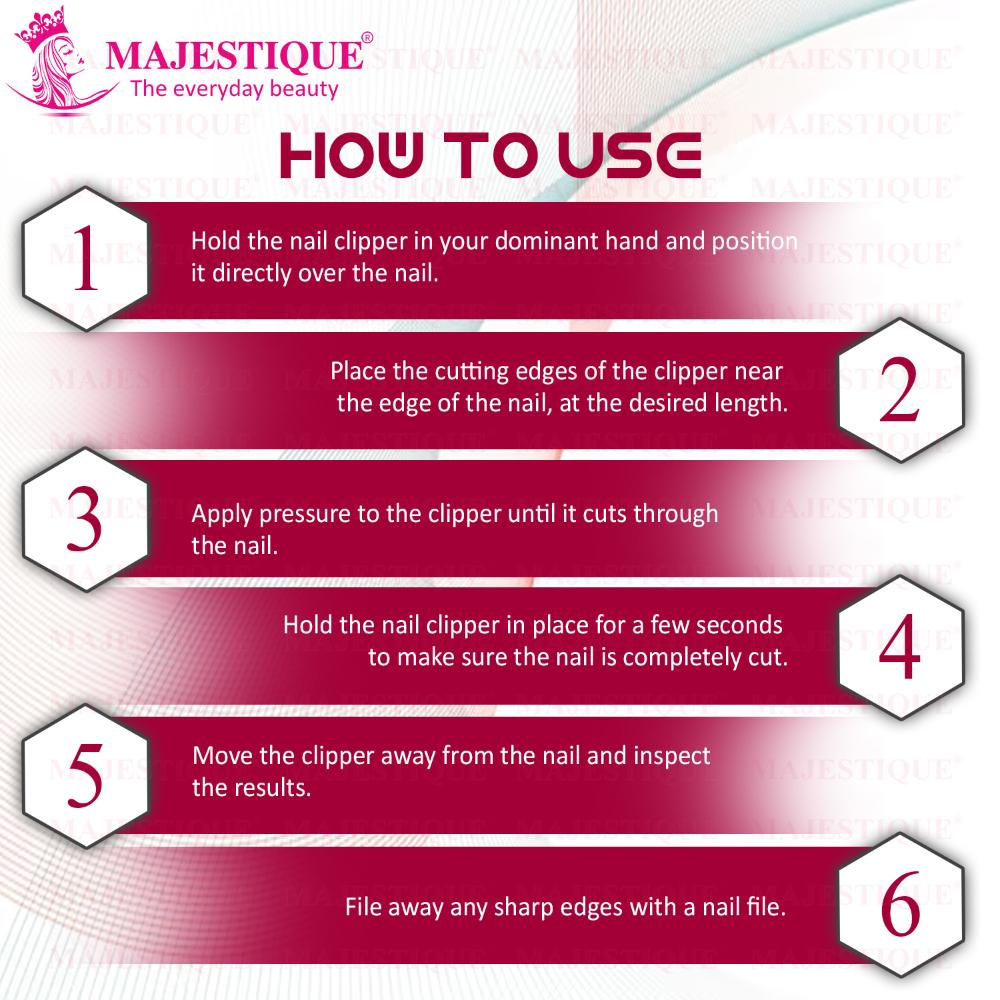 MAJESTIQUE®
The everyday beauty

HOW TO USE

1
Hold the nail clipper in your dominant hand and position it directly over the nail.

2
Place the cutting edges of the clipper near the edge of the nail, at the desired length.

3
Apply pressure to the clipper until it cuts through the nail.

4
Hold the nail clipper in place for a few seconds to make sure the nail is completely cut.

5
Move the clipper away from the nail and inspect the results.

6
File away any sharp edges with a nail file.