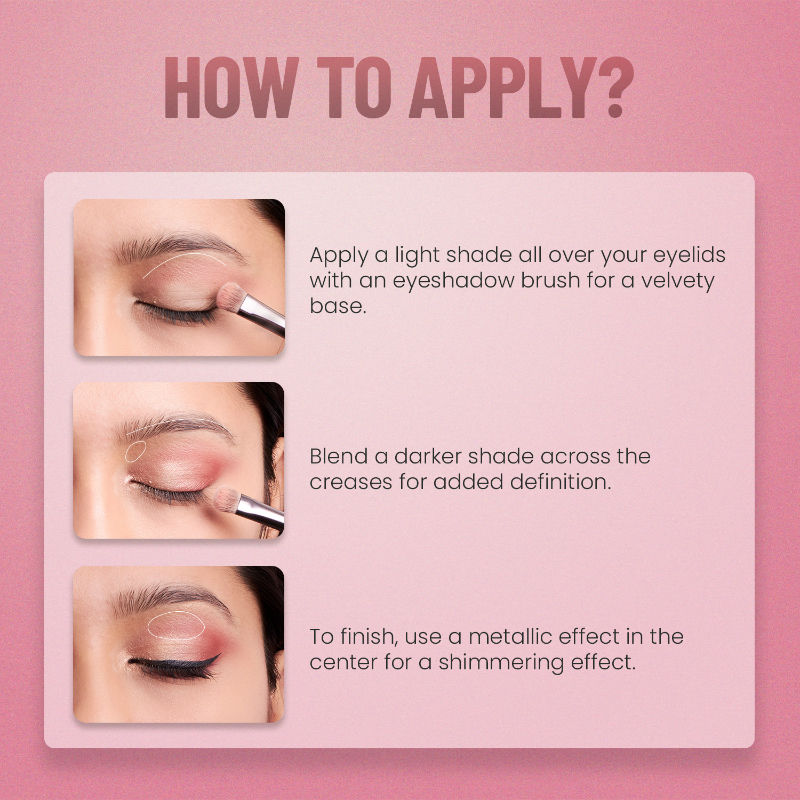 HOW TO APPLY?

Apply a light shade all over your eyelids with an eyeshadow brush for a velvety base.

Blend a darker shade across the creases for added definition.

To finish, use a metallic effect in the center for a shimmering effect.