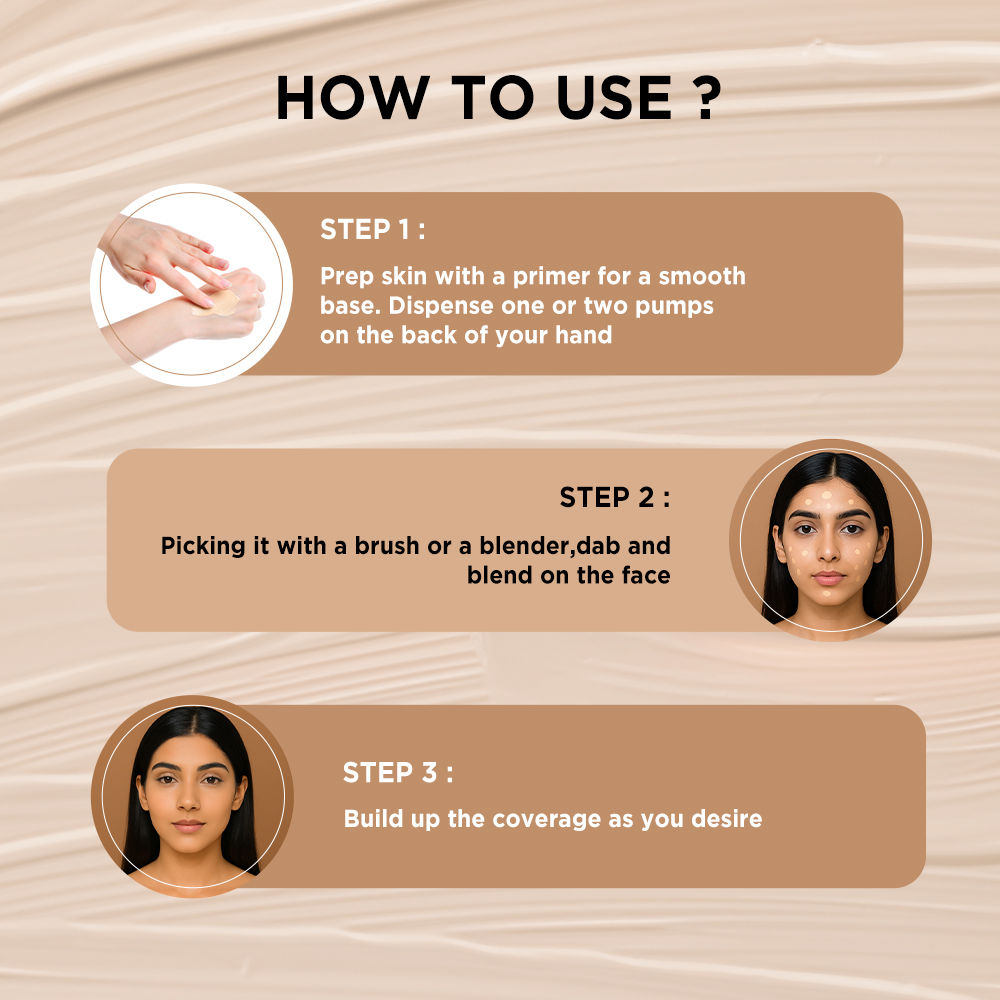 HOW TO USE ?

STEP 1 :

Prep skin with a primer for a smooth base. Dispense one or two pumps on the back of your hand

STEP 2 :

Picking it with a brush or a blender,dab and blend on the face

STEP 3 :

Build up the coverage as you desire