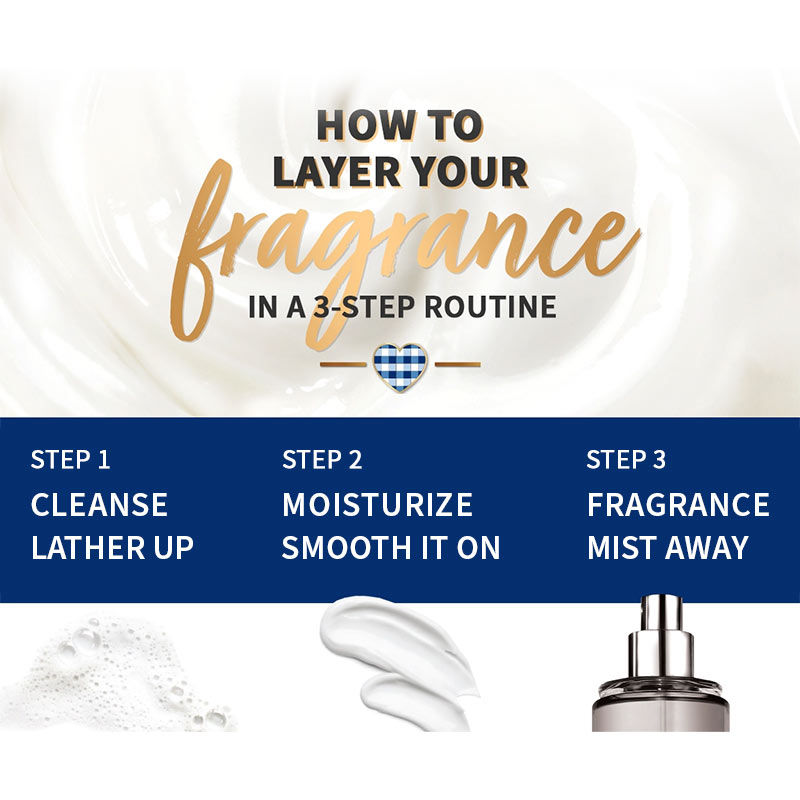 HOW TO LAYER YOUR fragrance IN A 3-STEP ROUTINE

STEP 1
CLEANSE
LATHER UP

STEP 2
MOISTURIZE
SMOOTH IT ON

STEP 3
FRAGRANCE
MIST AWAY