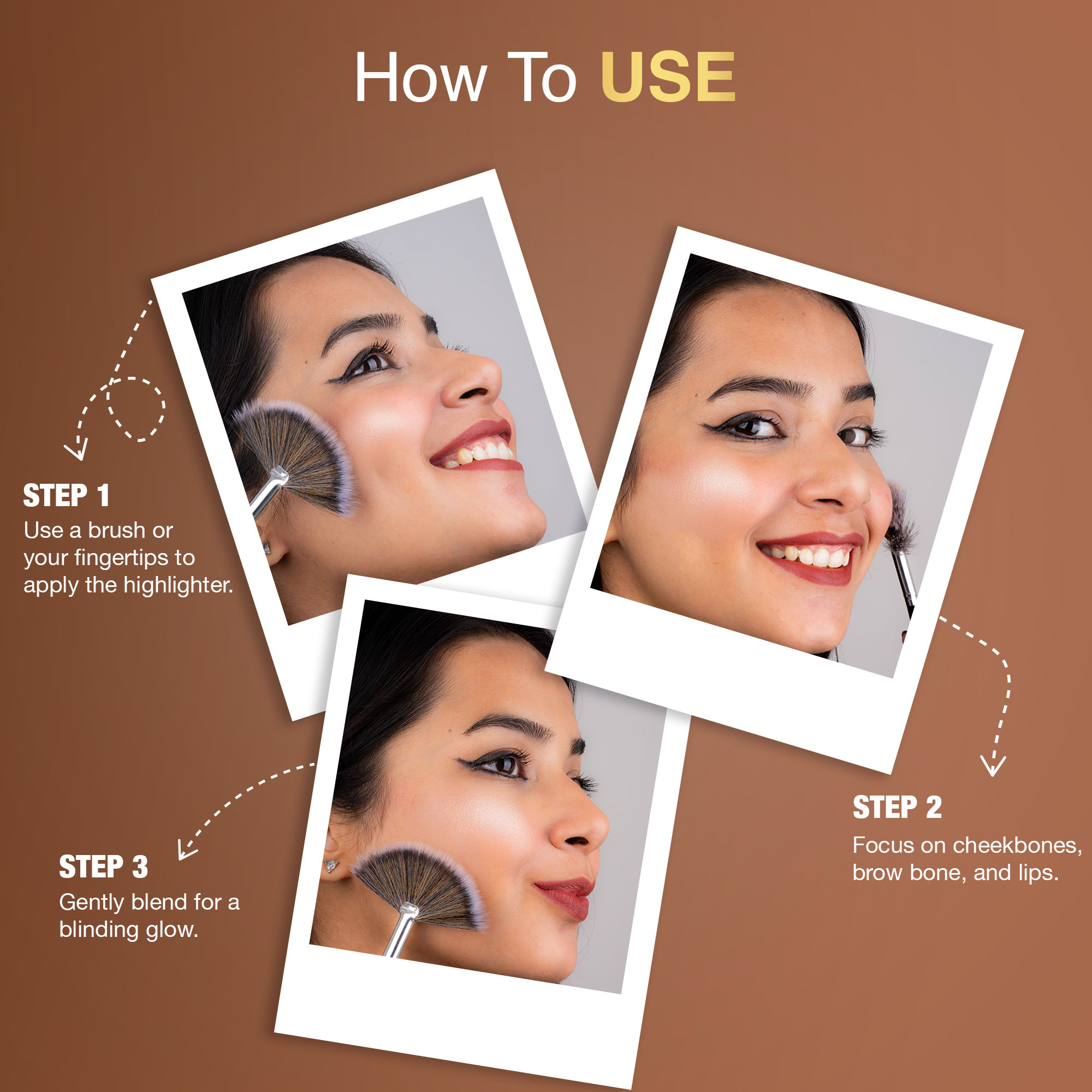 How To USE

STEP 1
Use a brush or your fingertips to apply the highlighter.

STEP 2
Focus on cheekbones, brow bone, and lips.

STEP 3
Gently blend for a blinding glow.