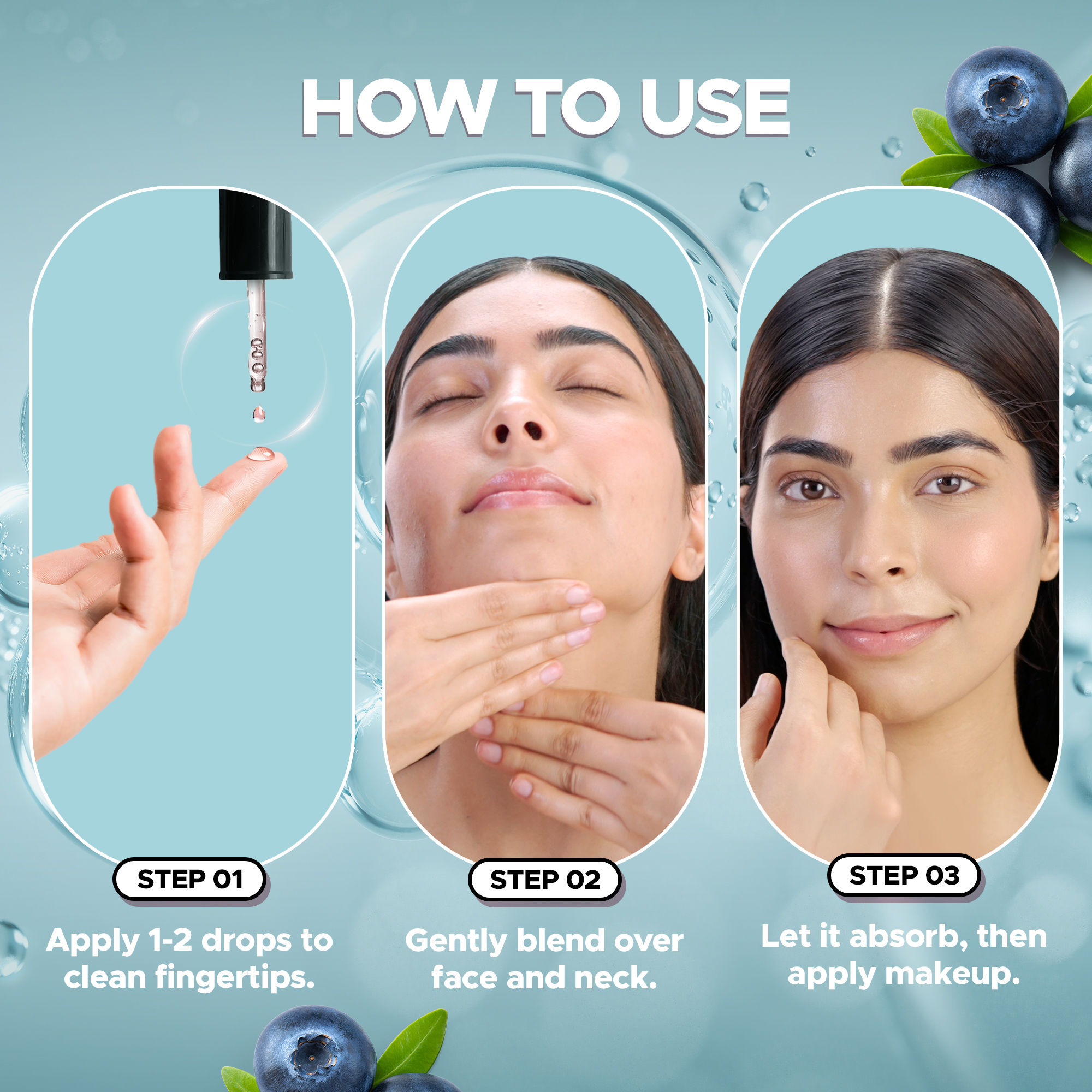 HOW TO USE

STEP 01

Apply 1-2 drops to clean fingertips.

STEP 02

Gently blend over face and neck.

STEP 03

Let it absorb, then apply makeup.