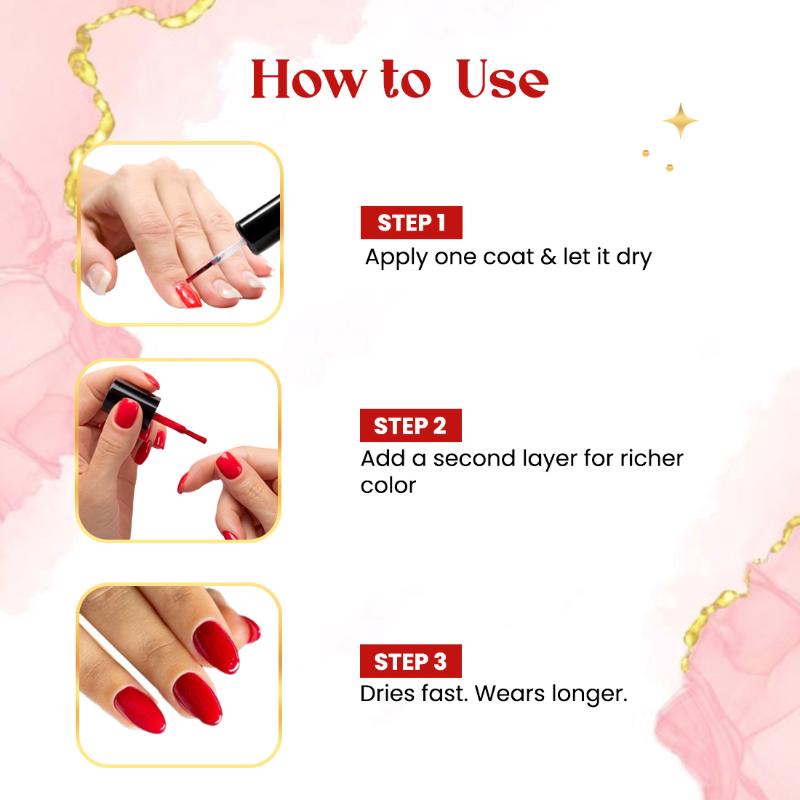 How to Use

STEP 1
Apply one coat & let it dry

STEP 2
Add a second layer for richer color

STEP 3
Dries fast. Wears longer.