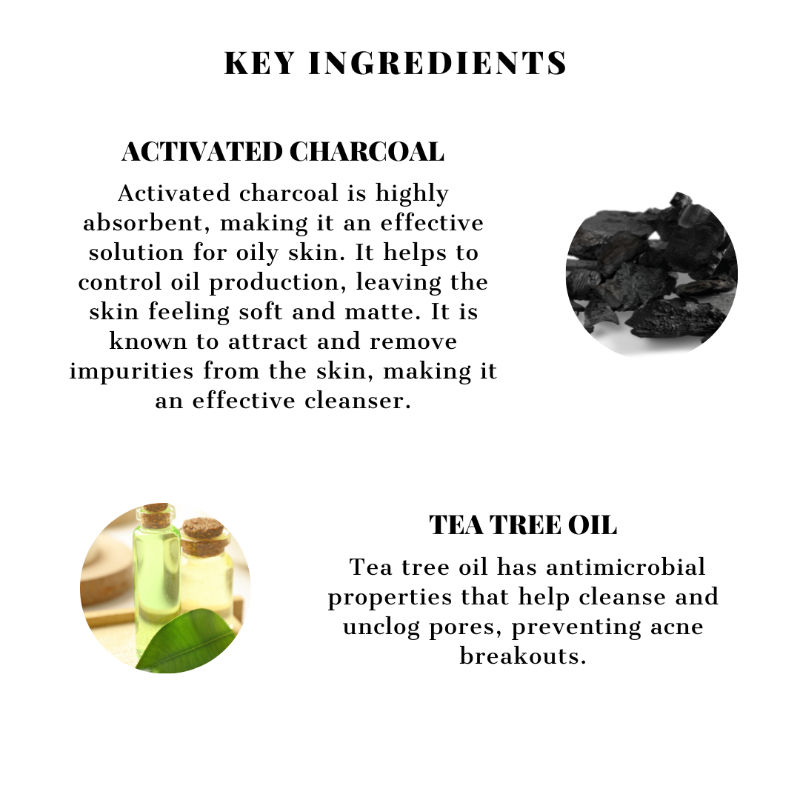 KEY INGREDIENTS

ACTIVATED CHARCOAL

Activated charcoal is highly absorbent, making it an effective solution for oily skin. It helps to control oil production, leaving the skin feeling soft and matte. It is known to attract and remove impurities from the skin, making it an effective cleanser.

TEA TREE OIL

Tea tree oil has antimicrobial properties that help cleanse and unclog pores, preventing acne breakouts.