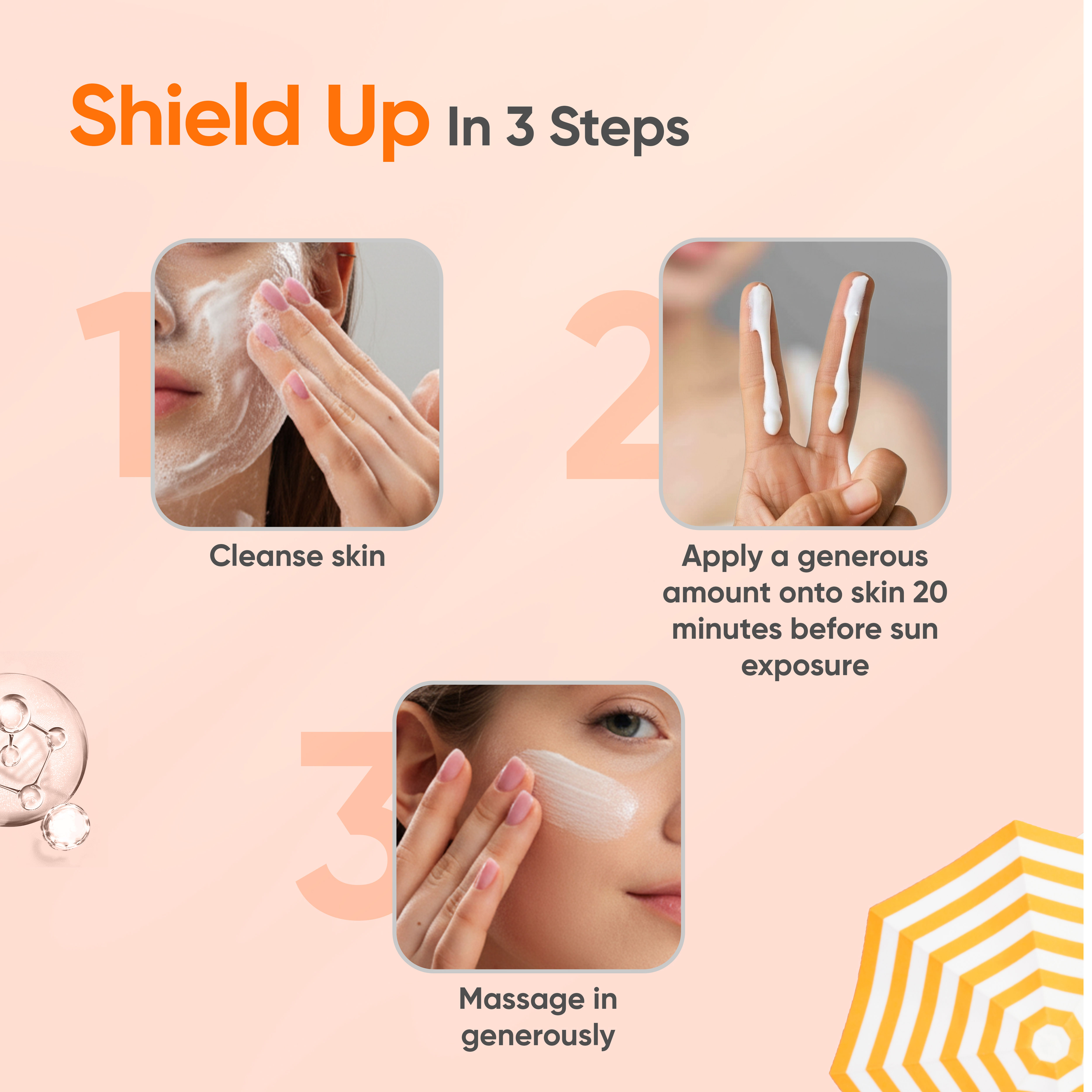 Shield Up In 3 Steps

1

Cleanse skin

2

Apply a generous amount onto skin 20 minutes before sun exposure

3

Massage in generously