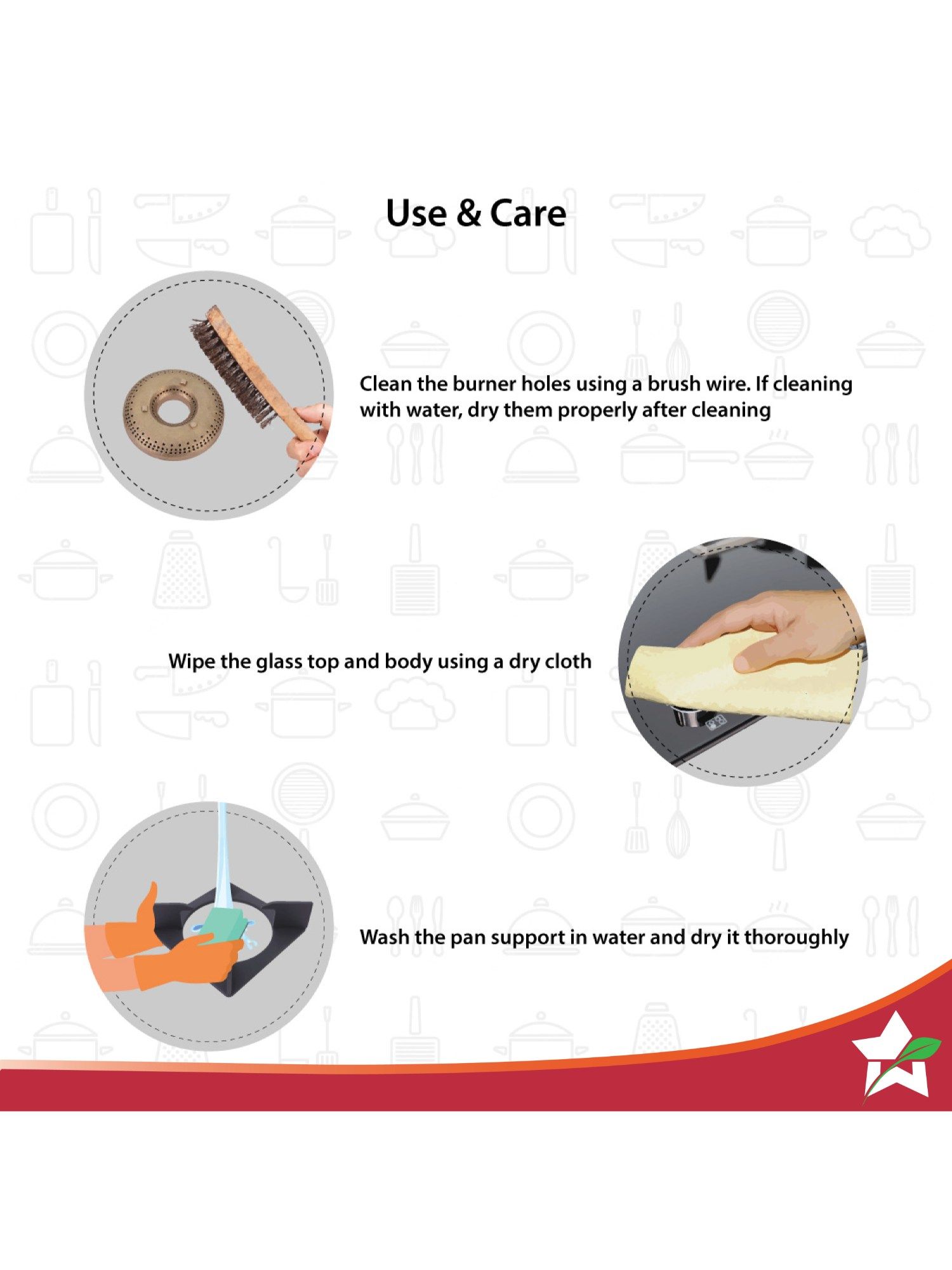 Use & Care

Clean the burner holes using a brush wire. If cleaning with water, dry them properly after cleaning

Wipe the glass top and body using a dry cloth

Wash the pan support in water and dry it thoroughly