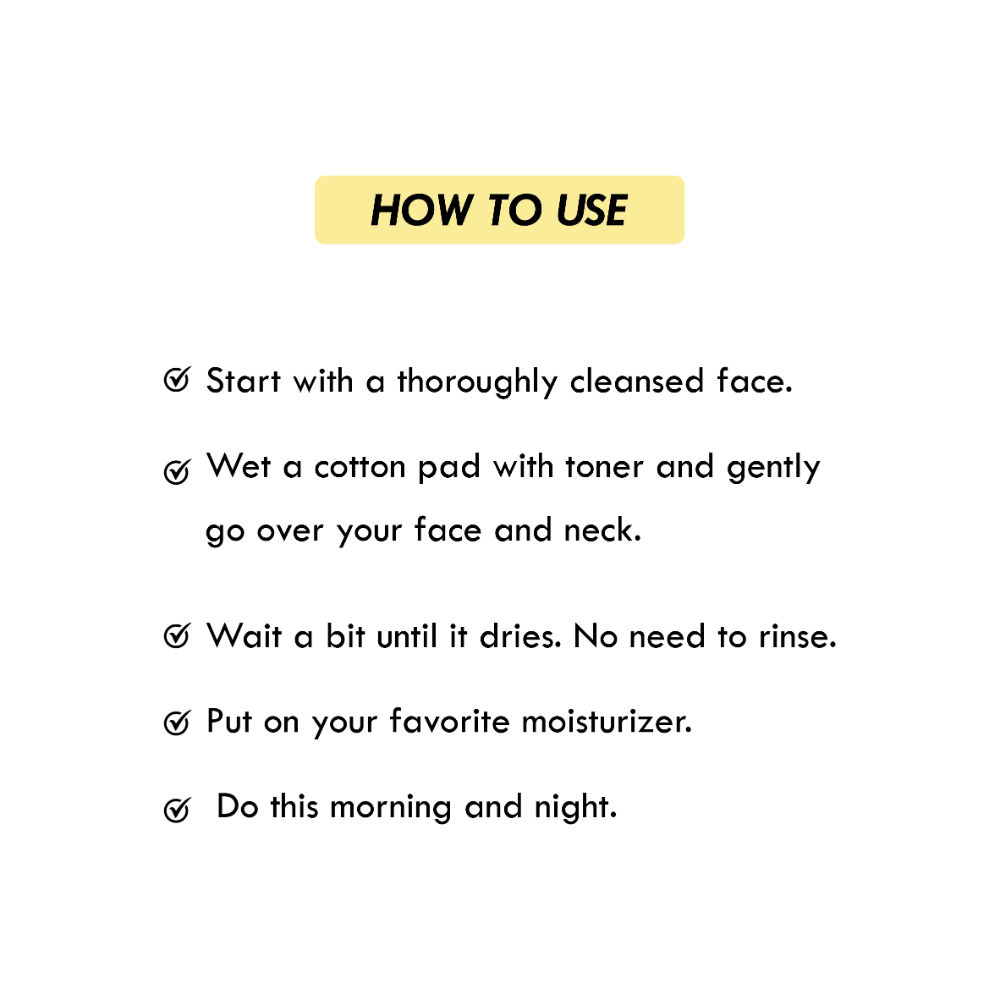 HOW TO USE

Start with a thoroughly cleansed face.

Wet a cotton pad with toner and gently go over your face and neck.

Wait a bit until it dries. No need to rinse.

Put on your favorite moisturizer.

Do this morning and night.