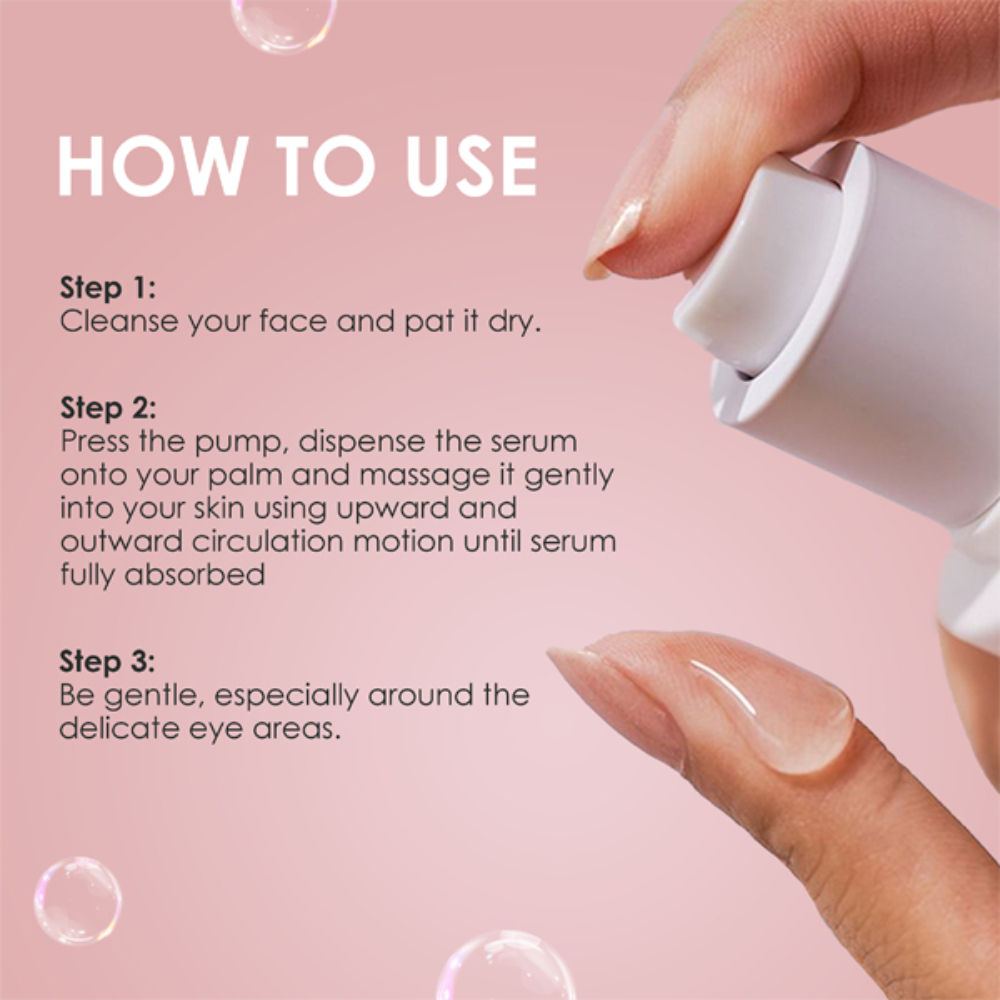 HOW TO USE

Step 1:
Cleanse your face and pat it dry.

Step 2:
Press the pump, dispense the serum onto your palm and massage it gently into your skin using upward and outward circulation motion until serum fully absorbed

Step 3:
Be gentle, especially around the delicate eye areas.