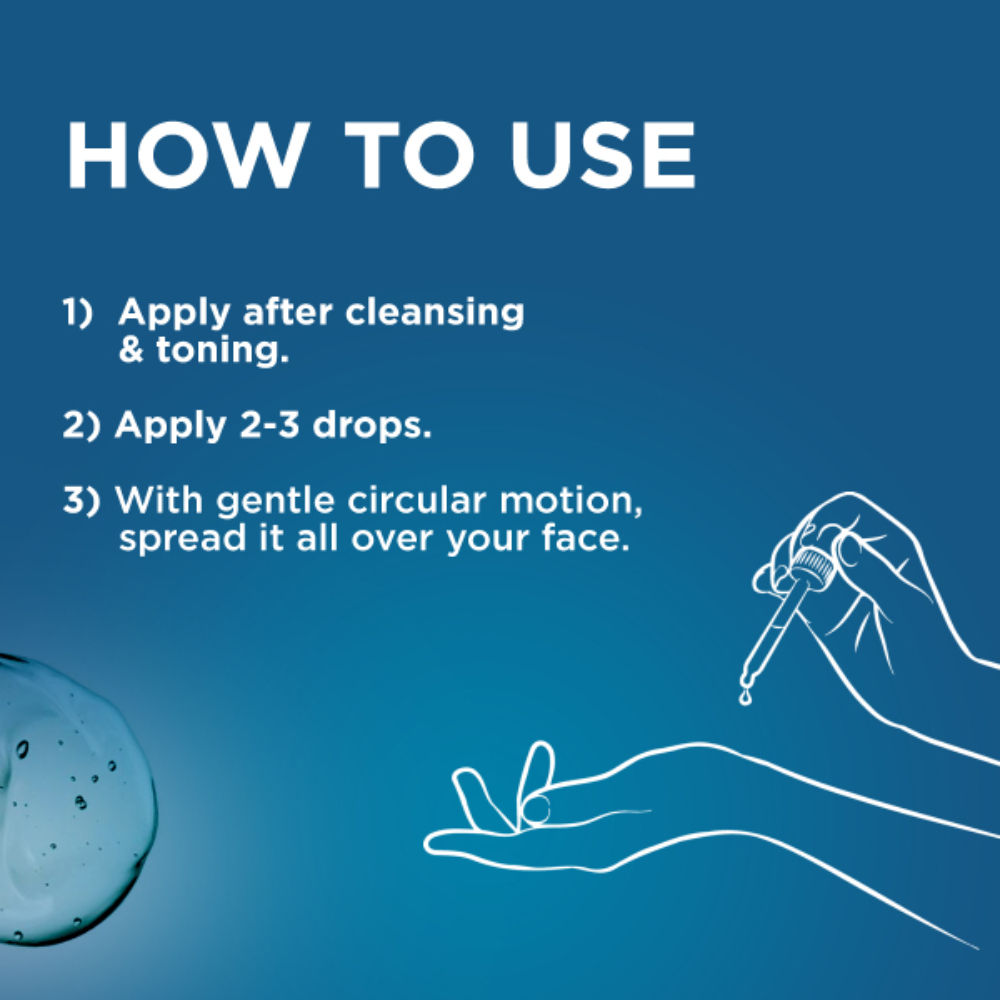 HOW TO USE

1) Apply after cleansing & toning.

2) Apply 2-3 drops.

3) With gentle circular motion, spread it all over your face.